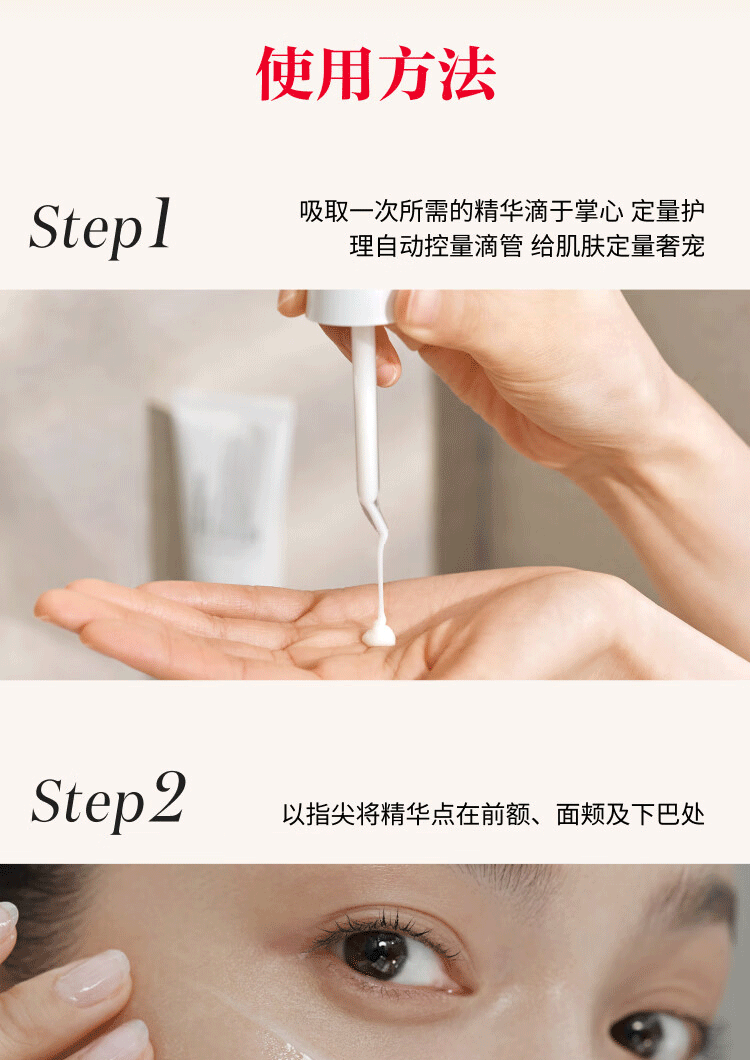 使用方法

Step1

吸取一次所需的精华滴于掌心 定量护理自动控量滴管 给肌肤定量奢宠

Step2

以指尖将精华点在前额、面颊及下巴处