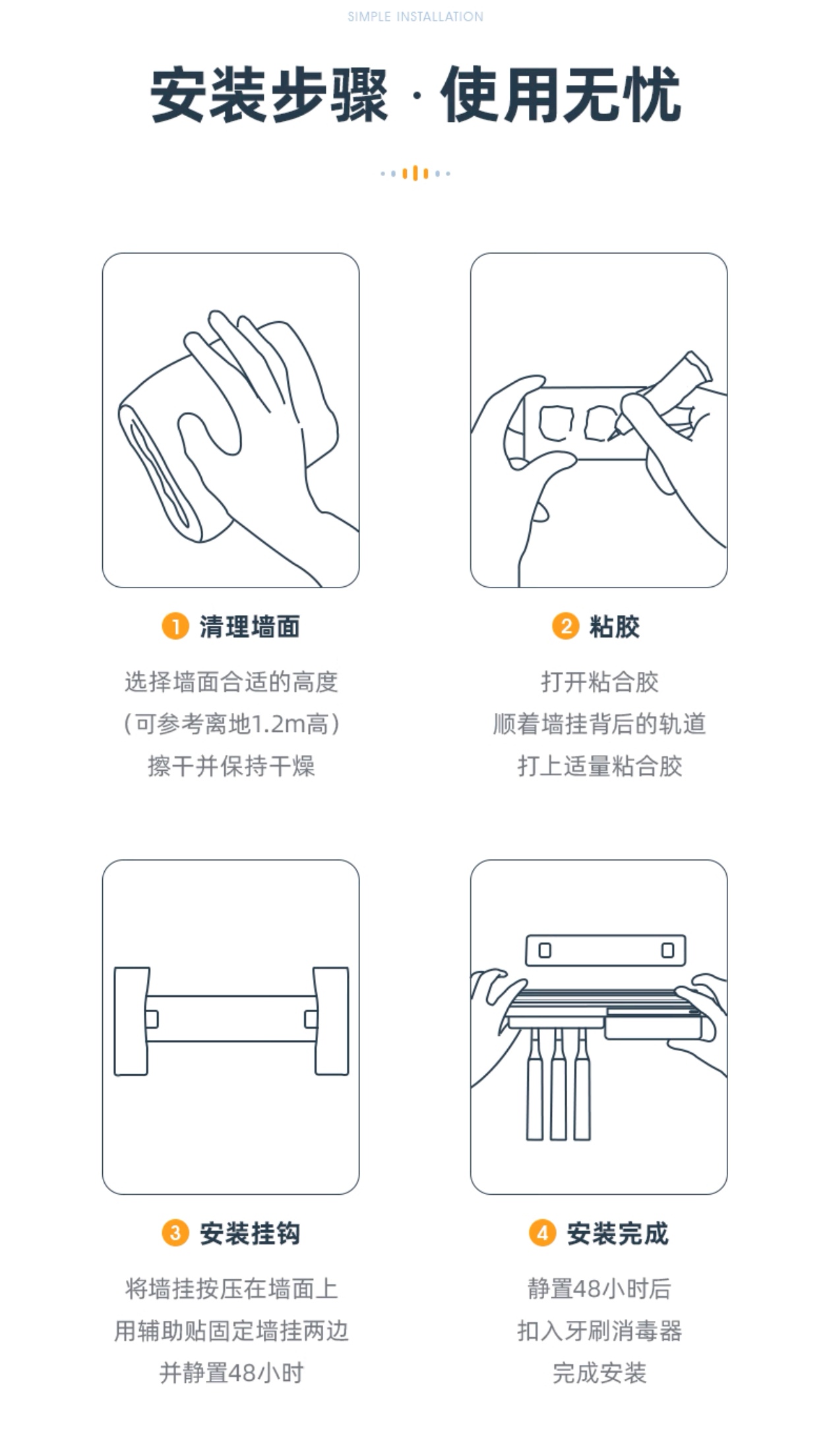 SIMPLE INSTALLATION

安装步骤 · 使用无忧

1 清理墙面

选择墙面合适的高度
(可参考离地1.2m高)
擦干并保持干燥

2 粘胶

打开粘合胶
顺着墙挂背后的轨道
打上适量粘合胶

3 安装挂钩

将墙挂按压在墙面上
用辅助贴固定墙挂两边
并静置48小时

4 安装完成

静置48小时后
扣入牙刷消毒器
完成安装