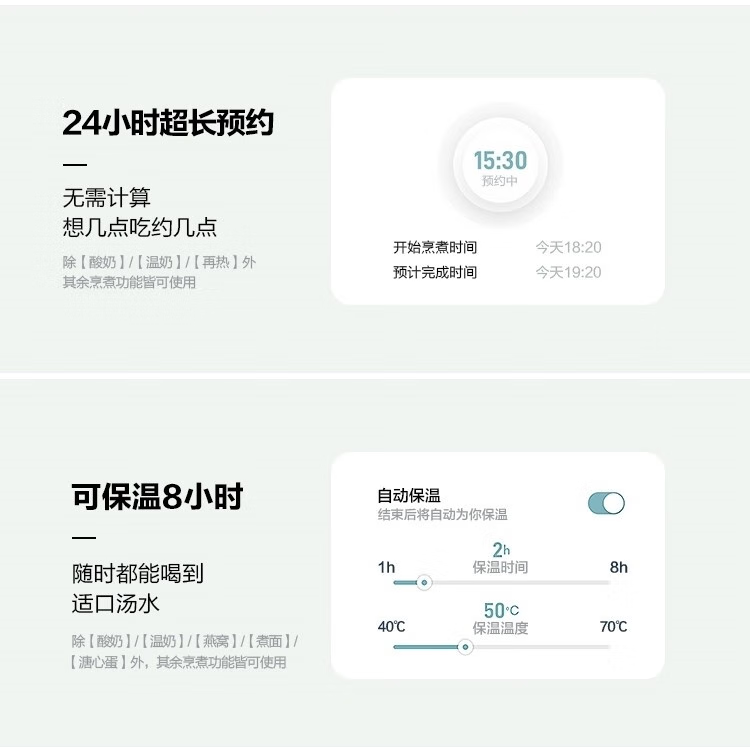 24小时超长预约

—

无需计算
想几点吃约几点

除【酸奶】/【温奶】/【再热】外
其余烹煮功能皆可使用

15:30
预约中

开始烹煮时间 今天18:20
预计完成时间 今天19:20

可保温8小时

—

随时都能喝到
适口汤水

除【酸奶】/【温奶】/【燕窝】/【煮面】/
【溏心蛋】外，其余烹煮功能皆可使用

自动保温
结束后将自动为你保温

2h
1h 保温时间 8h

50℃
40℃ 保温温度 70℃