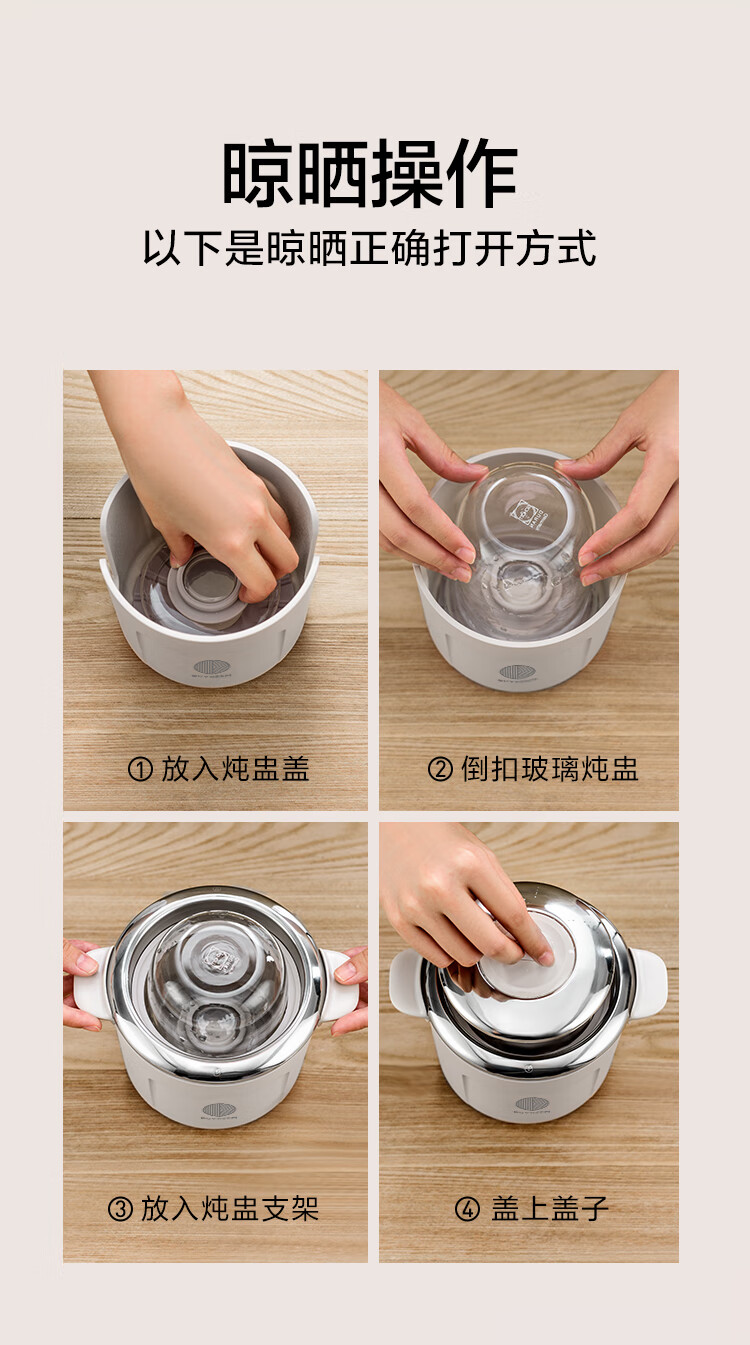 晾晒操作

以下是晾晒正确打开方式

① 放入炖盅盖

② 倒扣玻璃炖盅

③ 放入炖盅支架

④ 盖上盖子