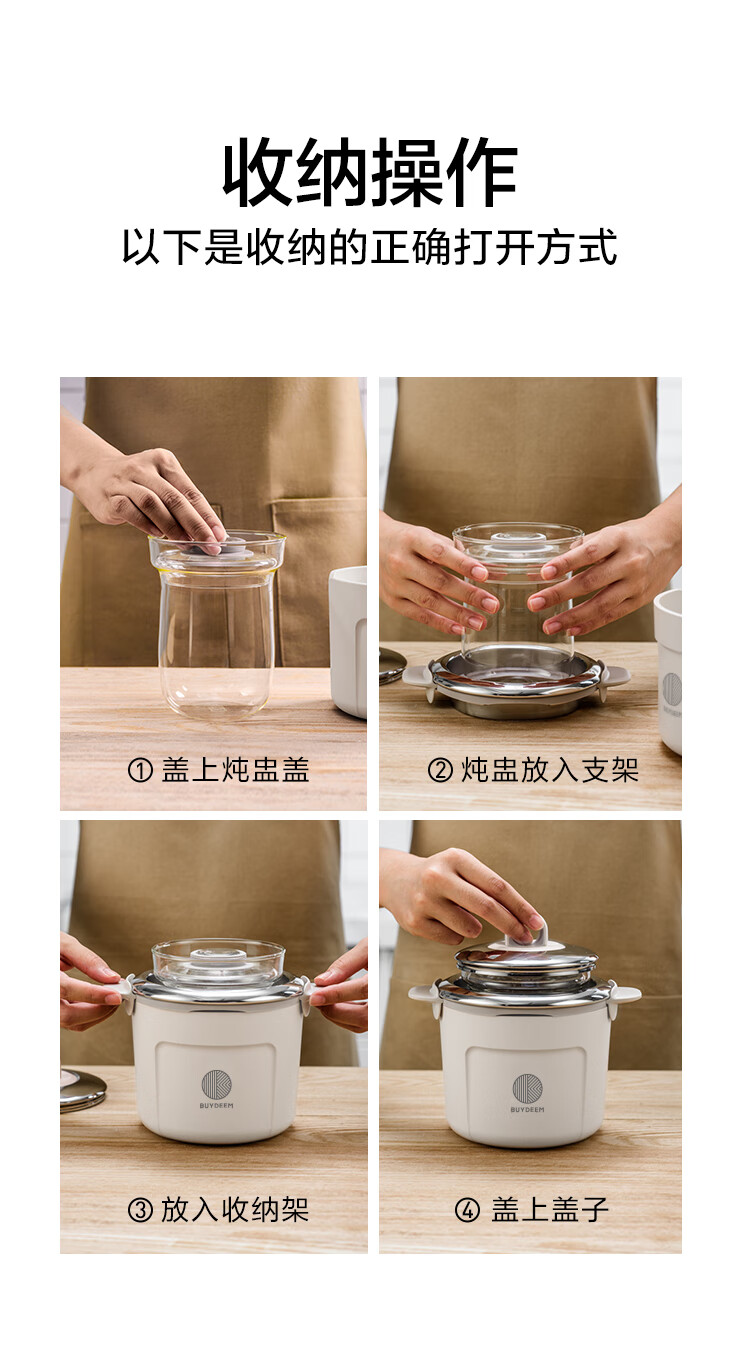 收纳操作

以下是收纳的正确打开方式

① 盖上炖盅盖

② 炖盅放入支架

BUYDEEM

③ 放入收纳架

BUYDEEM

④ 盖上盖子