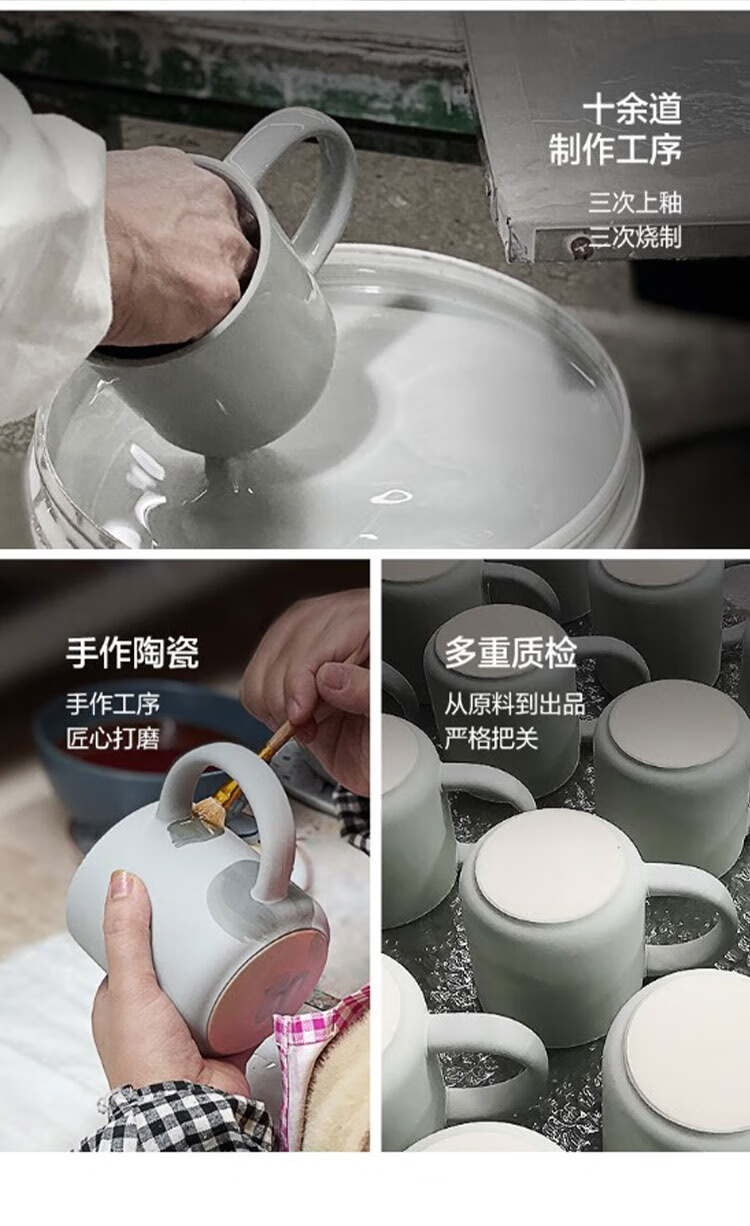 十余道
制作工序

三次上釉
三次烧制

手作陶瓷

手作工序
匠心打磨

多重质检

从原料到出品
严格把关