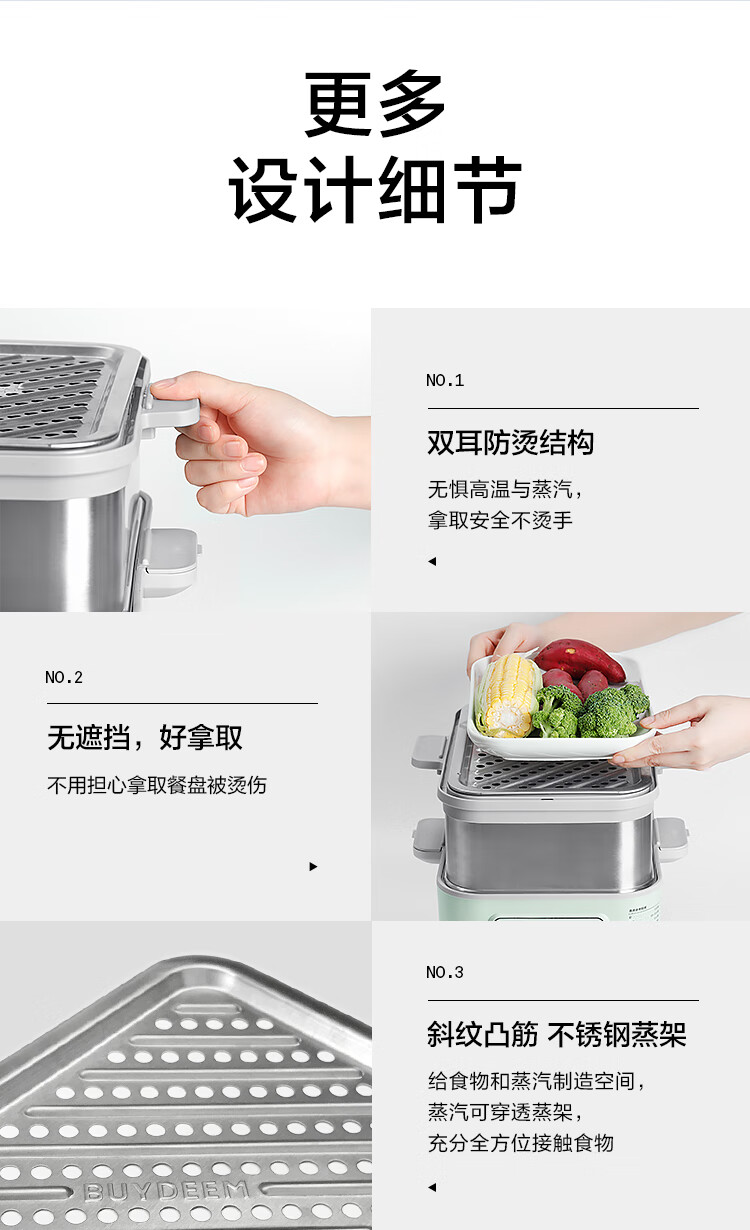 更多
设计细节

NO.1

双耳防烫结构

无惧高温与蒸汽，
拿取安全不烫手

NO.2

无遮挡，好拿取

不用担心拿取餐盘被烫伤

NO.3

斜纹凸筋 不锈钢蒸架

给食物和蒸汽制造空间，
蒸汽可穿透蒸架，
充分全方位接触食物

BUYDEEM