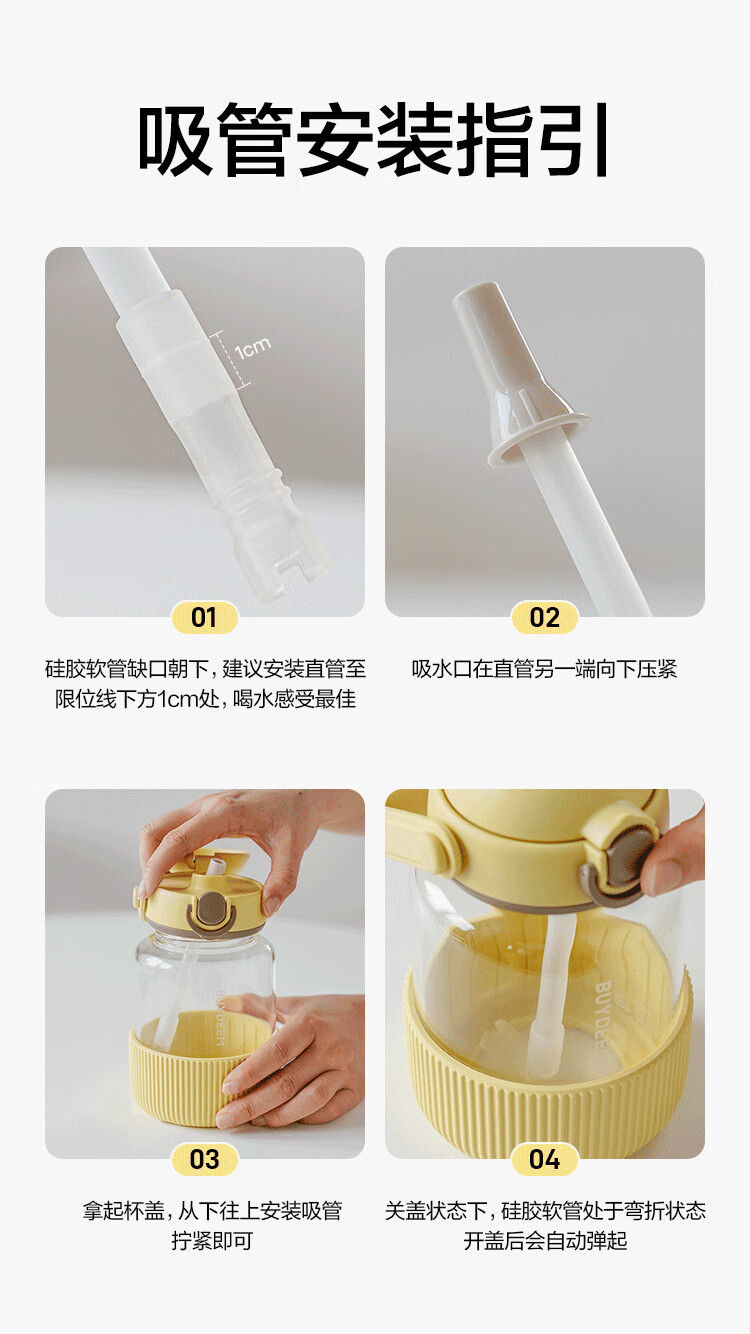 吸管安装指引

1cm

01

硅胶软管缺口朝下，建议安装直管至限位线下方1cm处，喝水感受最佳

02

吸水口在直管另一端向下压紧

BUYDEEM

03

拿起杯盖，从下往上安装吸管拧紧即可

BUYDEEM

04

关盖状态下，硅胶软管处于弯折状态开盖后会自动弹起