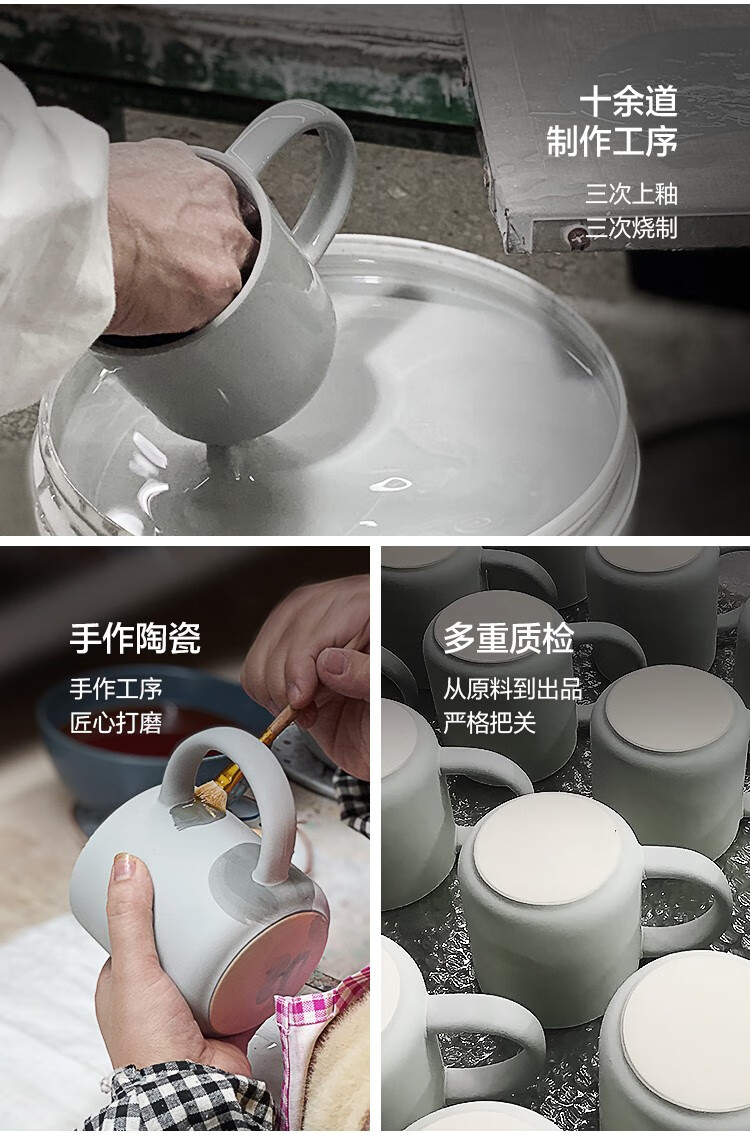 十余道
制作工序

三次上釉
三次烧制

手作陶瓷

手作工序
匠心打磨

多重质检

从原料到出品
严格把关