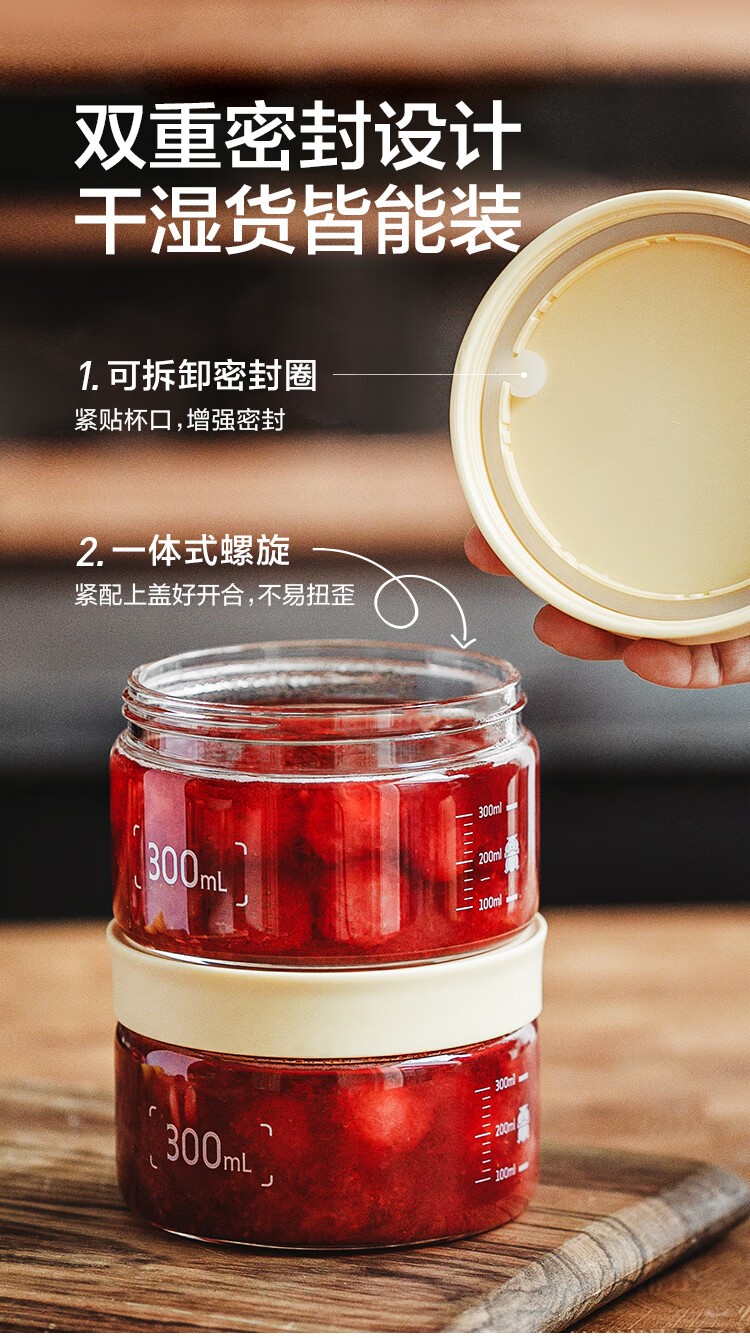 双重密封设计
干湿货皆能装

1. 可拆卸密封圈
紧贴杯口，增强密封

2. 一体式螺旋
紧配上盖好开合，不易扭歪

300mL

300ml
200ml
100ml

300mL

300ml
200ml
100ml