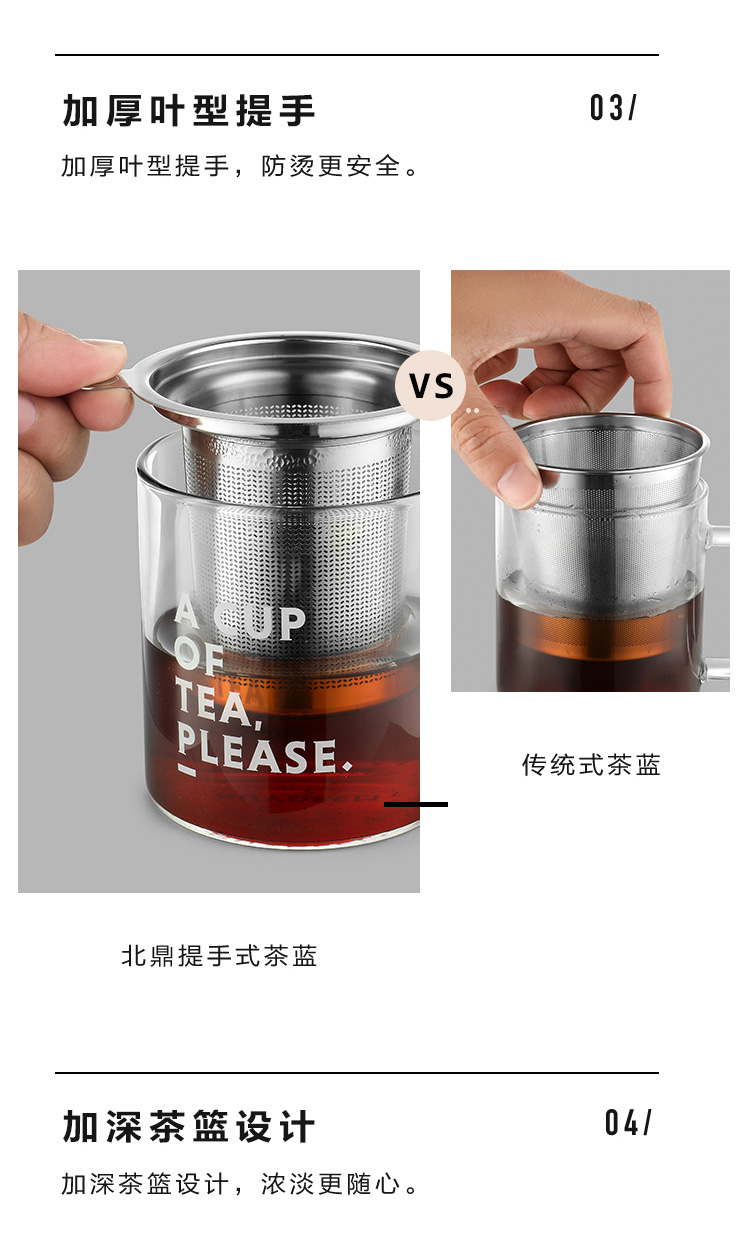 加厚叶型提手

03/

加厚叶型提手，防烫更安全。

VS

A CUP OF TEA, PLEASE.

传统式茶蓝

北鼎提手式茶蓝

加深茶篮设计

04/

加深茶篮设计，浓淡更随心。