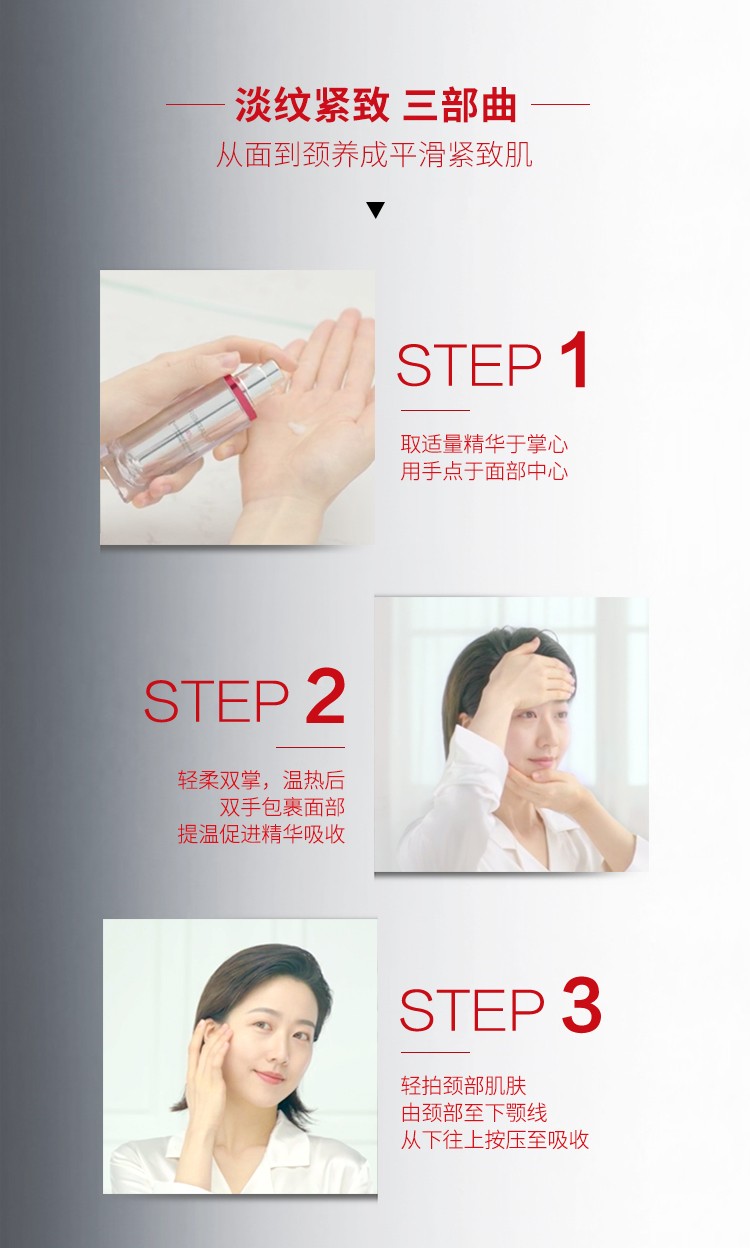 淡纹紧致 三部曲
从面到颈养成平滑紧致肌

STEP 1
取适量精华于掌心
用手点于面部中心

STEP 2
轻柔双掌，温热后
双手包裹面部
提温促进精华吸收

STEP 3
轻拍颈部肌肤
由颈部至下颚线
从下往上按压至吸收