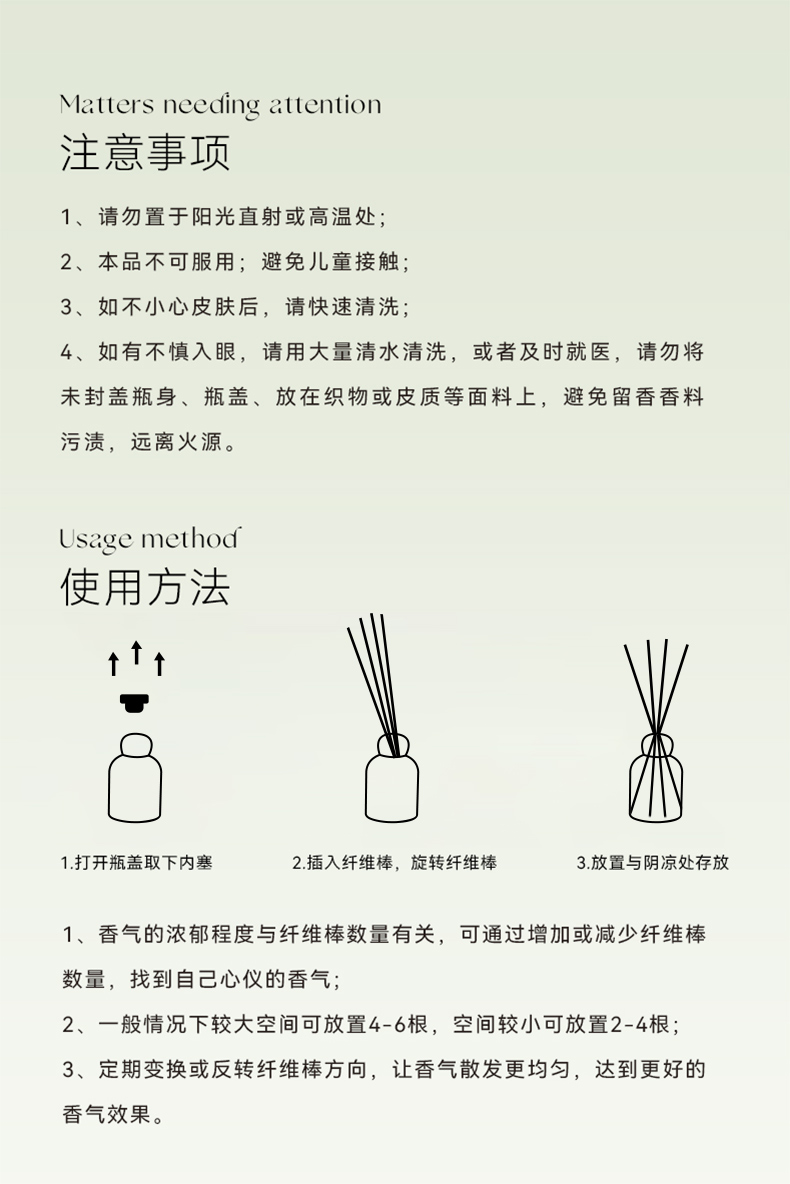 Matters needing attention
注意事项

1、请勿置于阳光直射或高温处；

2、本品不可服用；避免儿童接触；

3、如不小心皮肤后，请快速清洗；

4、如有不慎入眼，请用大量清水清洗，或者及时就医，请勿将未封盖瓶身、瓶盖、放在织物或皮质等面料上，避免留香香料污渍，远离火源。

Usage method
使用方法

1.打开瓶盖取下内塞

2.插入纤维棒，旋转纤维棒

3.放置与阴凉处存放

1、香气的浓郁程度与纤维棒数量有关，可通过增加或减少纤维棒数量，找到自己心仪的香气；

2、一般情况下较大空间可放置4-6根，空间较小可放置2-4根；

3、定期变换或反转纤维棒方向，让香气散发更均匀，达到更好的香气效果。