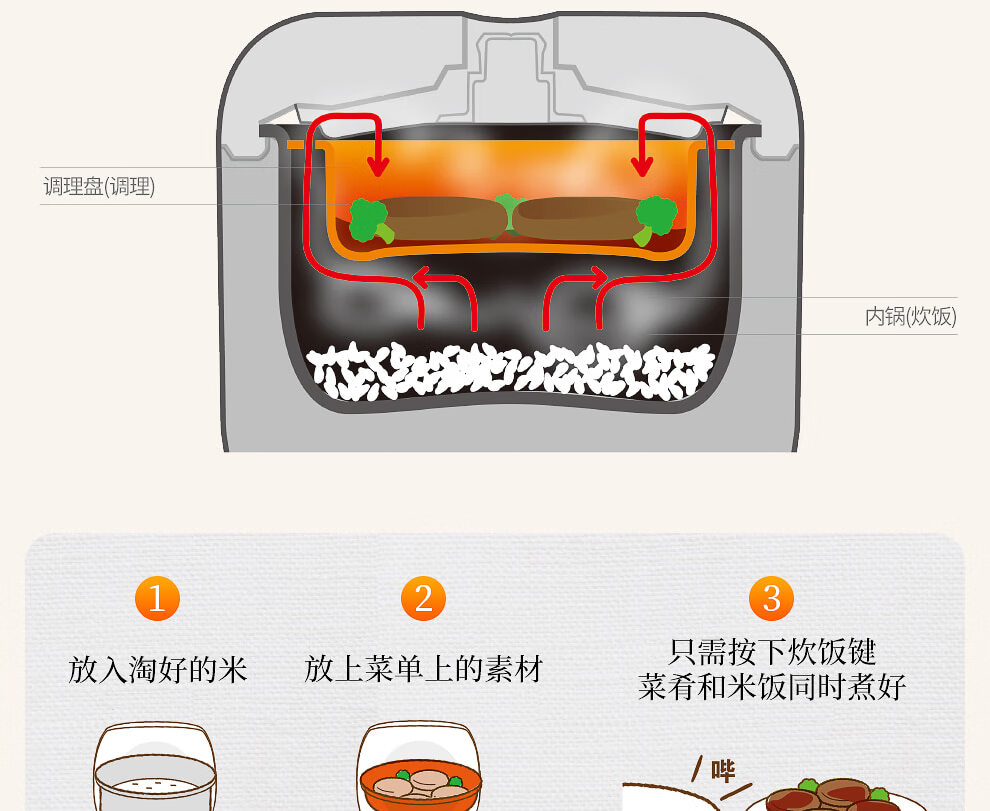 调理盘(调理)

内锅(炊饭)

1
放入淘好的米

2
放上菜单上的素材

3
只需按下炊饭键
菜肴和米饭同时煮好

哔