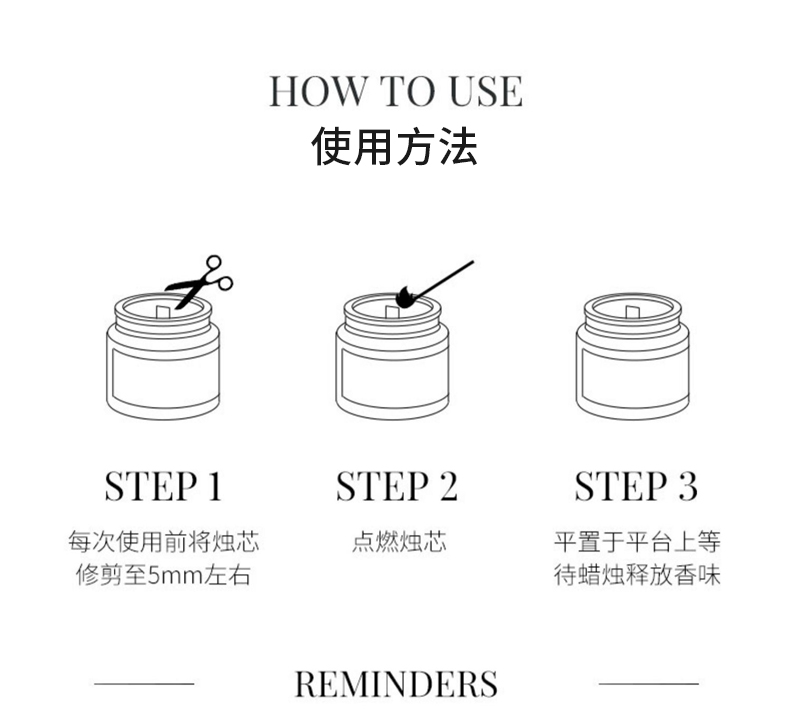 HOW TO USE
使用方法

STEP 1
每次使用前将烛芯修剪至5mm左右

STEP 2
点燃烛芯

STEP 3
平置于平台上等待蜡烛释放香味

REMINDERS