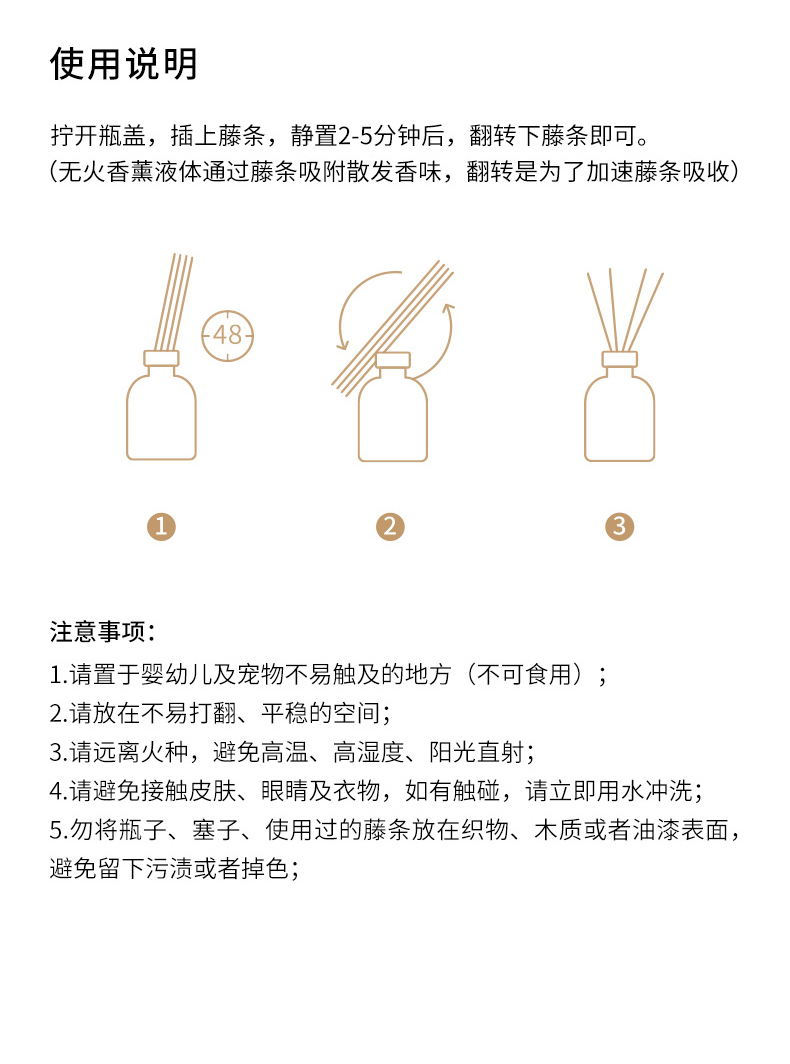 使用说明

拧开瓶盖，插上藤条，静置2-5分钟后，翻转下藤条即可。
（无火香薰液体通过藤条吸附散发香味，翻转是为了加速藤条吸收）

48

1

2

3

注意事项：
1.请置于婴幼儿及宠物不易触及的地方（不可食用）；
2.请放在不易打翻、平稳的空间；
3.请远离火种，避免高温、高湿度、阳光直射；
4.请避免接触皮肤、眼睛及衣物，如有触碰，请立即用水冲洗；
5.勿将瓶子、塞子、使用过的藤条放在织物、木质或者油漆表面，避免留下污渍或者掉色；