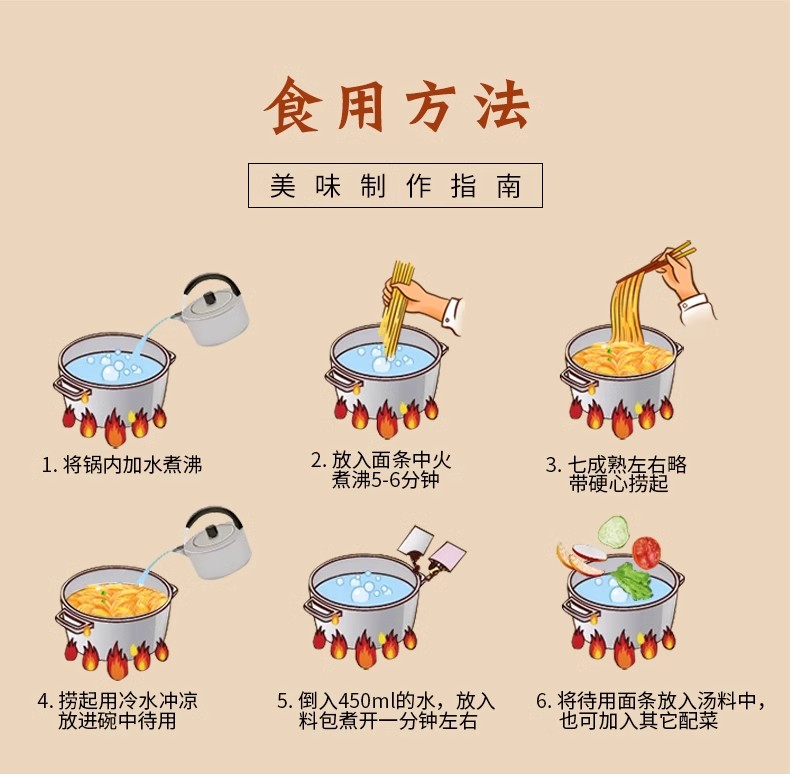 食用方法

美味制作指南

1. 将锅内加水煮沸

2. 放入面条中火煮沸5-6分钟

3. 七成熟左右略带硬心捞起

4. 捞起用冷水冲凉放进碗中待用

5. 倒入450ml的水，放入料包煮开一分钟左右

6. 将待用面条放入汤料中，也可加入其它配菜