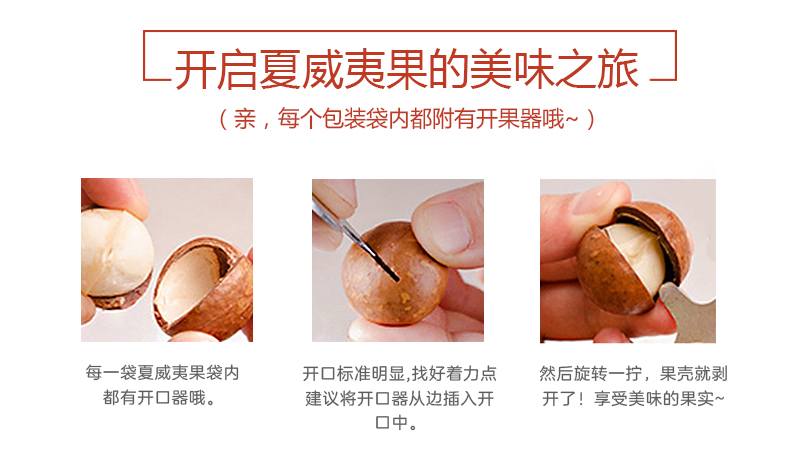 开启夏威夷果的美味之旅

（亲，每个包装袋内都附有开果器哦~）

每一袋夏威夷果袋内都有开口器哦。

开口标准明显,找好着力点建议将开口器从边插入开口中。

然后旋转一拧，果壳就剥开了！享受美味的果实~