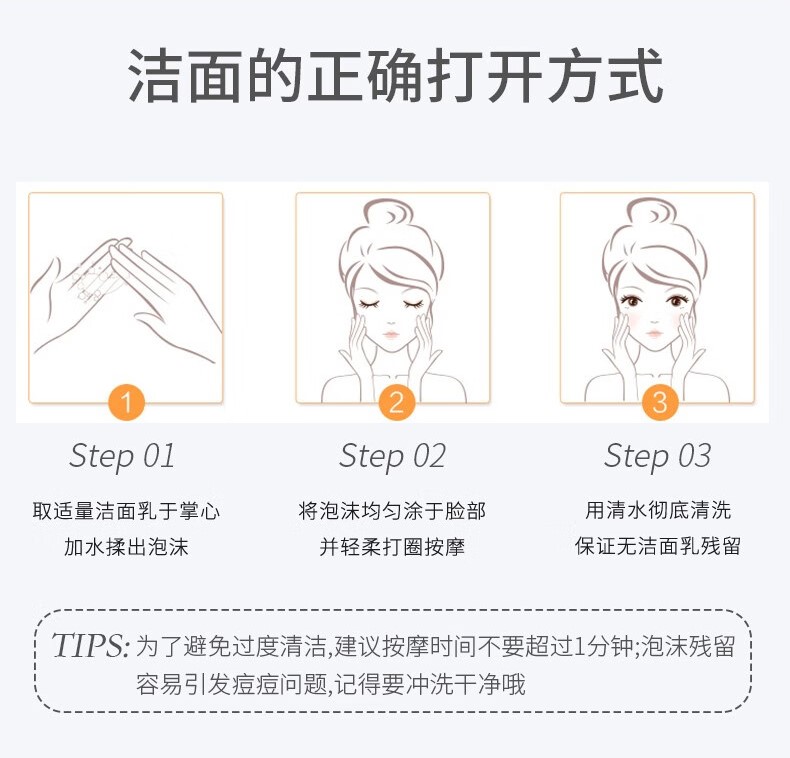 洁面的正确打开方式

1

Step 01

取适量洁面乳于掌心
加水揉出泡沫

2

Step 02

将泡沫均匀涂于脸部
并轻柔打圈按摩

3

Step 03

用清水彻底清洗
保证无洁面乳残留

TIPS: 为了避免过度清洁,建议按摩时间不要超过1分钟;泡沫残留容易引发痘痘问题,记得要冲洗干净哦