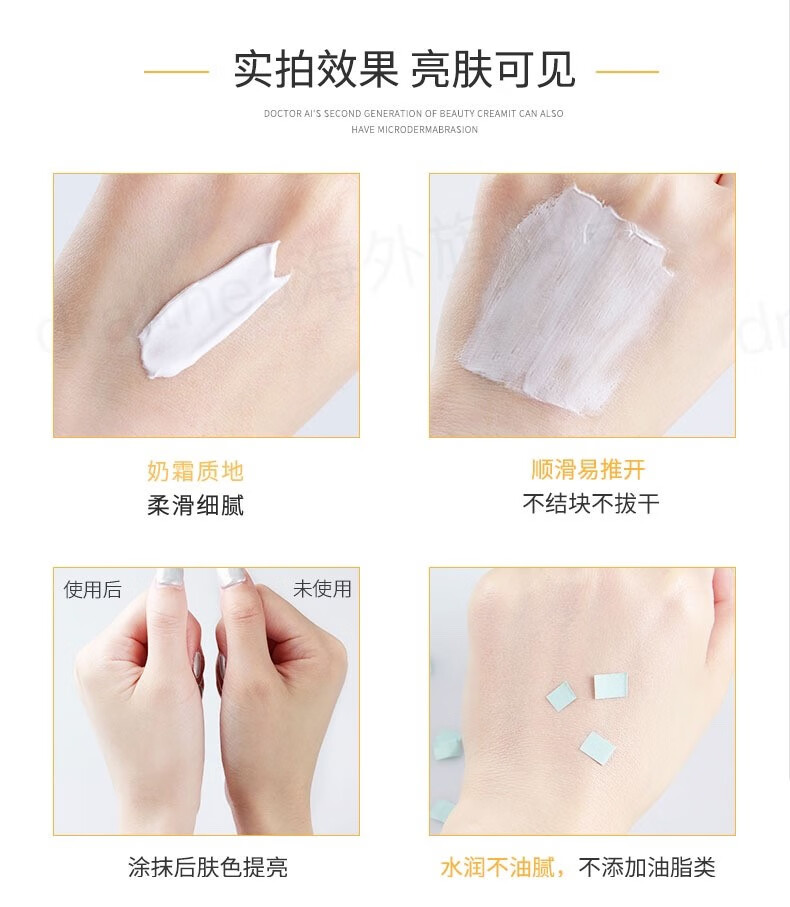 实拍效果 亮肤可见

DOCTOR AI'S SECOND GENERATION OF BEAUTY CREAMIT CAN ALSO HAVE MICRODERMABRASION

奶霜质地
柔滑细腻

顺滑易推开
不结块不拔干

使用后

未使用

涂抹后肤色提亮

水润不油腻，不添加油脂类