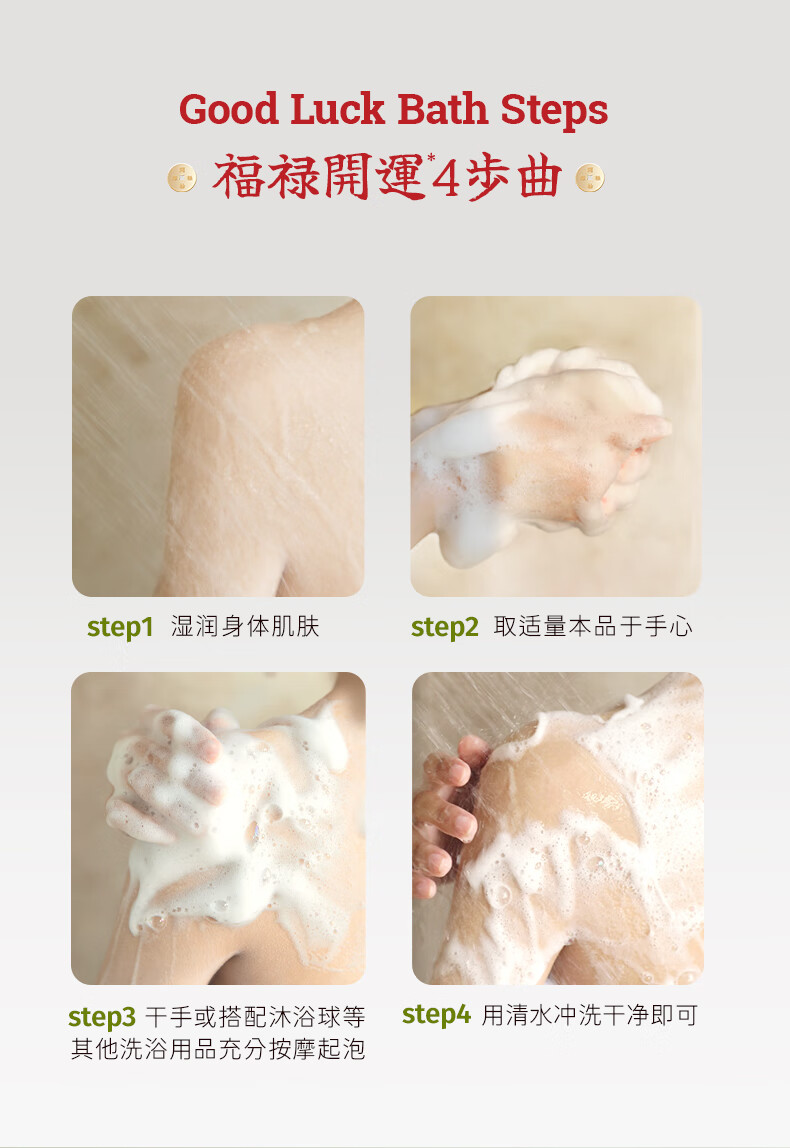 Good Luck Bath Steps

福禄開運*4步曲

step1 湿润身体肌肤

step2 取适量本品于手心

step3 干手或搭配沐浴球等其他洗浴用品充分按摩起泡

step4 用清水冲洗干净即可