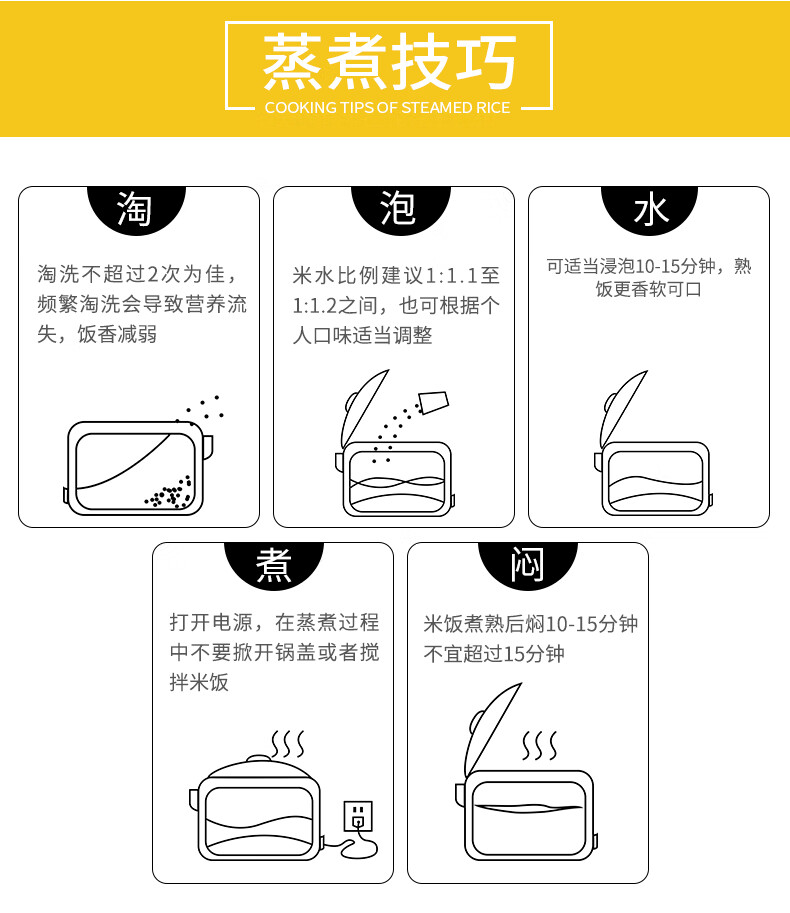 蒸煮技巧
COOKING TIPS OF STEAMED RICE

淘

淘洗不超过2次为佳，频繁淘洗会导致营养流失，饭香减弱

泡

米水比例建议1:1.1至1:1.2之间，也可根据个人口味适当调整

水

可适当浸泡10-15分钟，熟饭更香软可口

煮

打开电源，在蒸煮过程中不要掀开锅盖或者搅拌米饭

闷

米饭煮熟后焖10-15分钟不宜超过15分钟