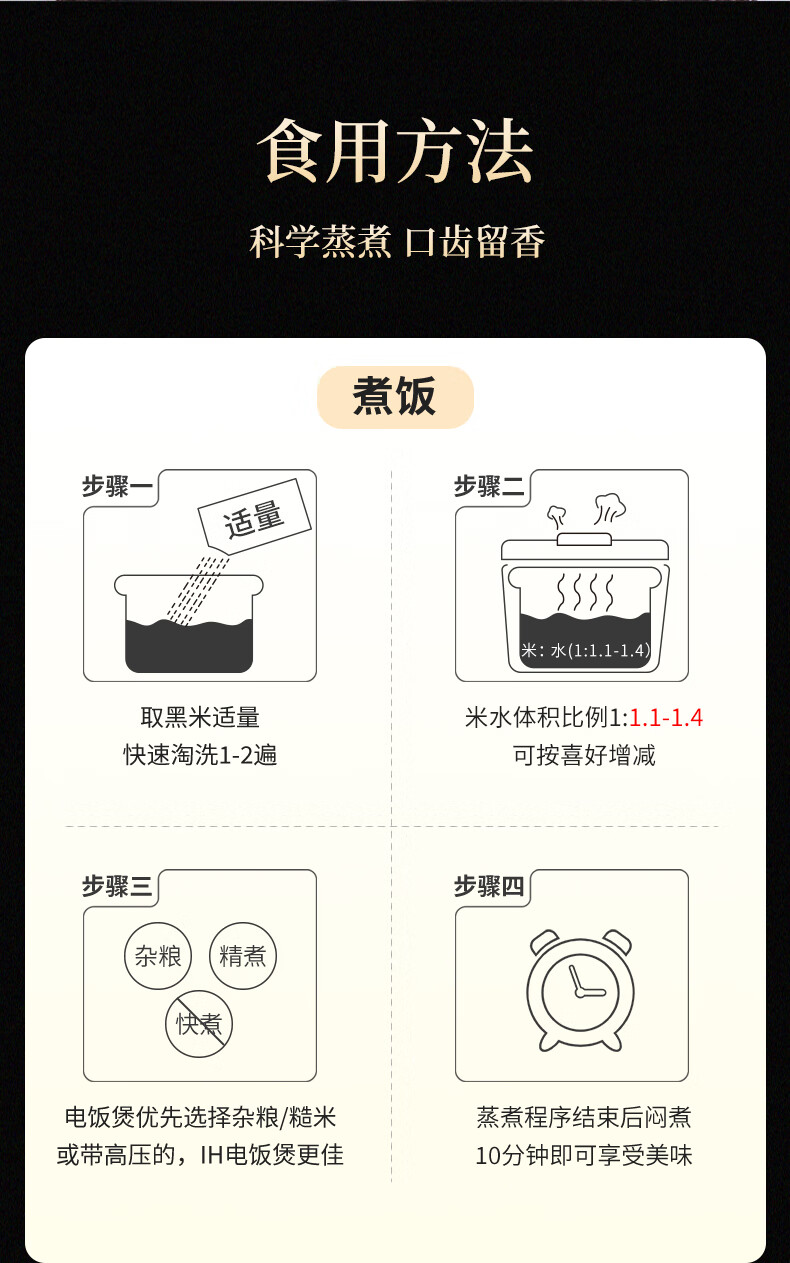 食用方法

科学蒸煮 口齿留香

煮饭

步骤一

适量

取黑米适量
快速淘洗1-2遍

步骤二

米：水(1:1.1-1.4)

米水体积比例1:1.1-1.4
可按喜好增减

步骤三

杂粮

精煮

快煮

电饭煲优先选择杂粮/糙米
或带高压的，IH电饭煲更佳

步骤四

蒸煮程序结束后闷煮
10分钟即可享受美味