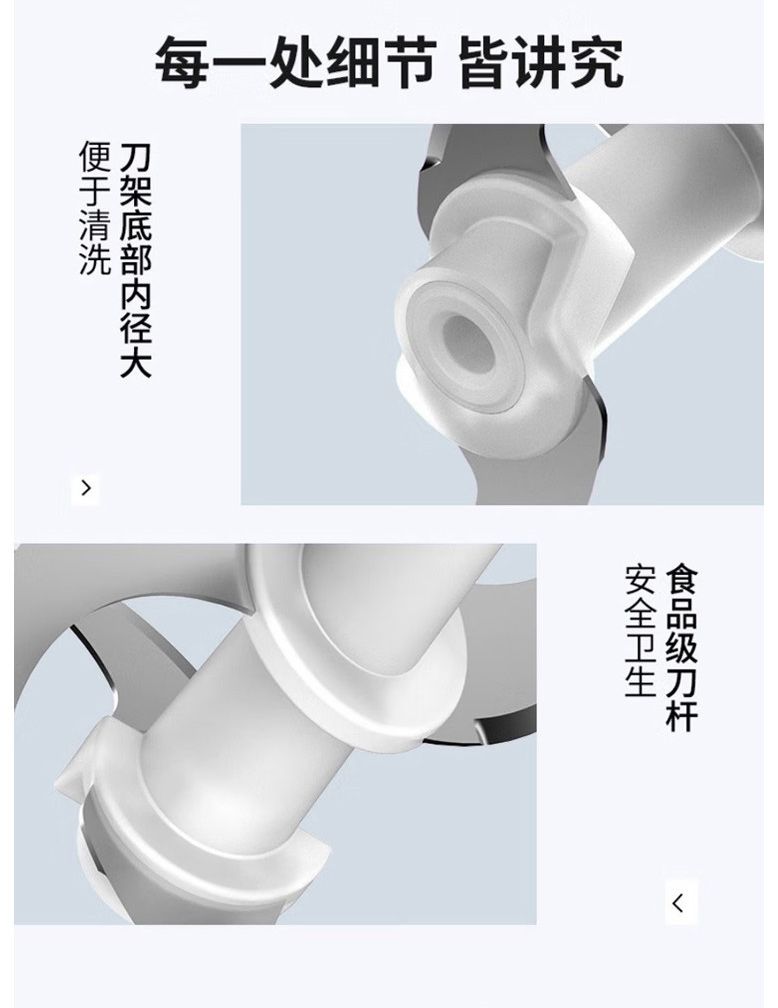 每一处细节 皆讲究

刀架底部内径大
便于清洗

>

食品级刀杆
安全卫生

<