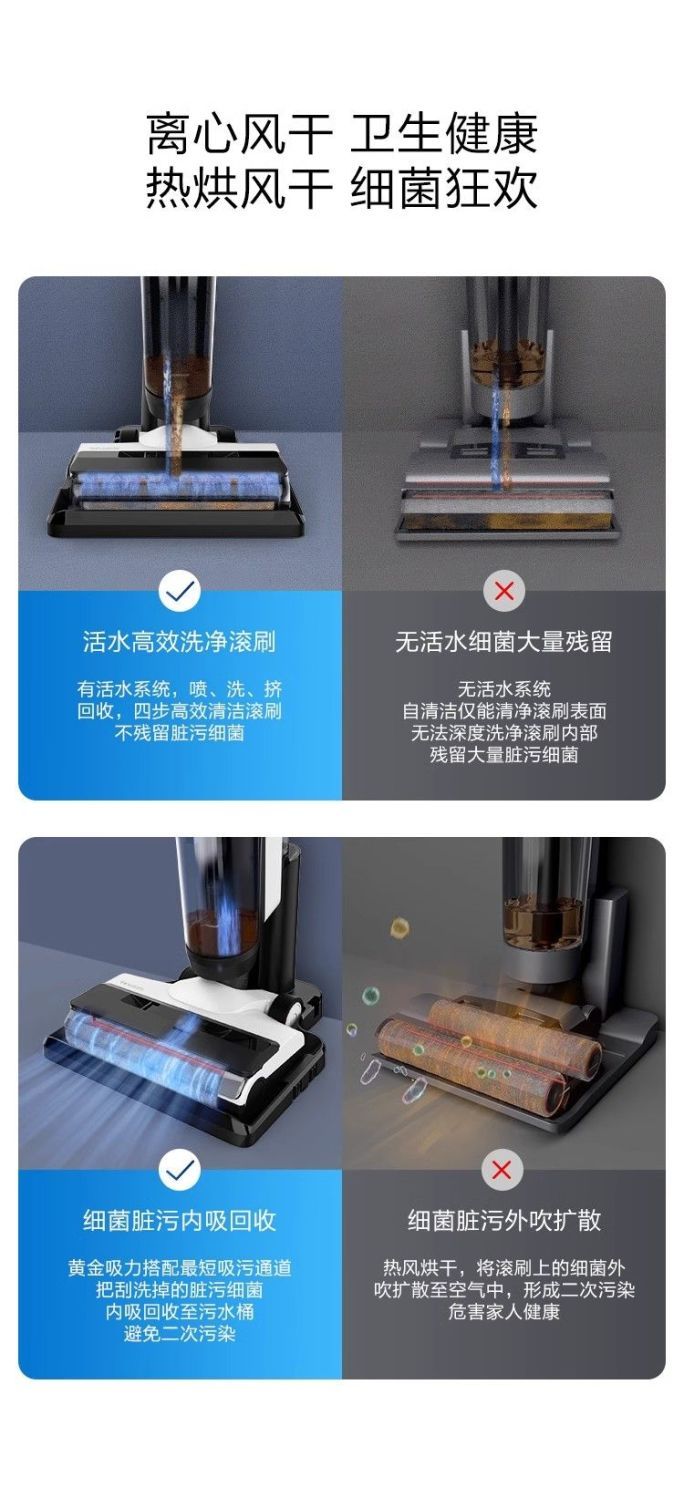 离心风干 卫生健康
热烘风干 细菌狂欢

活水高效洗净滚刷

有活水系统，喷、洗、挤回收，四步高效清洁滚刷不残留脏污细菌

无活水细菌大量残留

无活水系统
自清洁仅能清净滚刷表面
无法深度洗净滚刷内部
残留大量脏污细菌

细菌脏污内吸回收

黄金吸力搭配最短吸污通道
把刮洗掉的脏污细菌
内吸回收至污水桶
避免二次污染

细菌脏污外吹扩散

热风烘干，将滚刷上的细菌外吹扩散至空气中，形成二次污染
危害家人健康