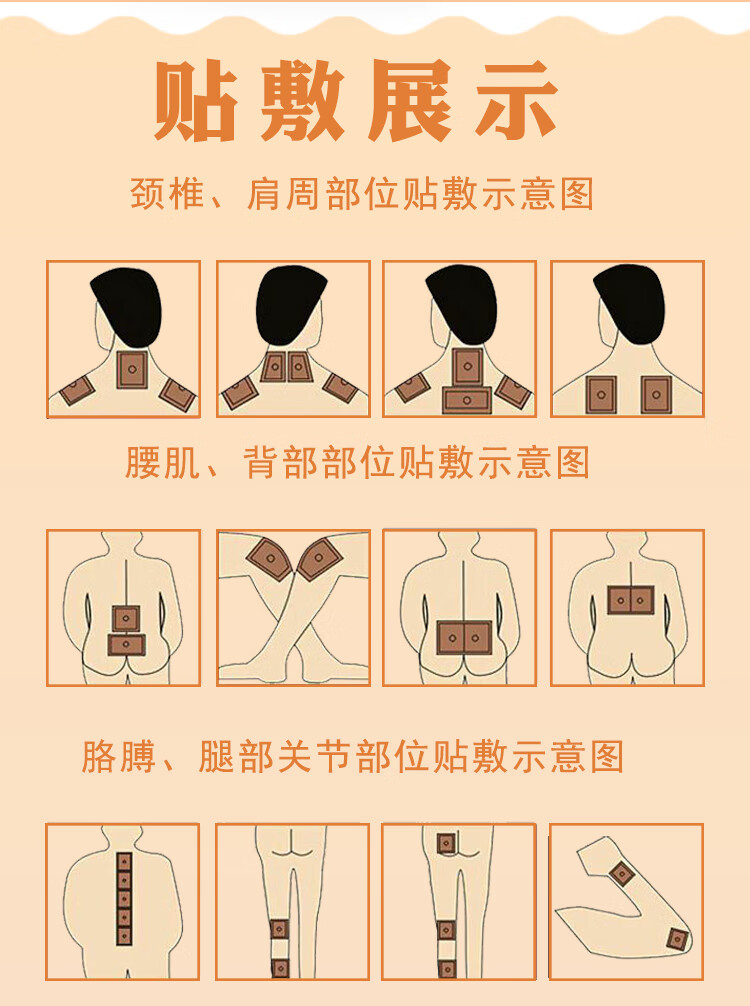 贴敷展示

颈椎、肩周部位贴敷示意图

腰肌、背部部位贴敷示意图

胳膊、腿部关节部位贴敷示意图