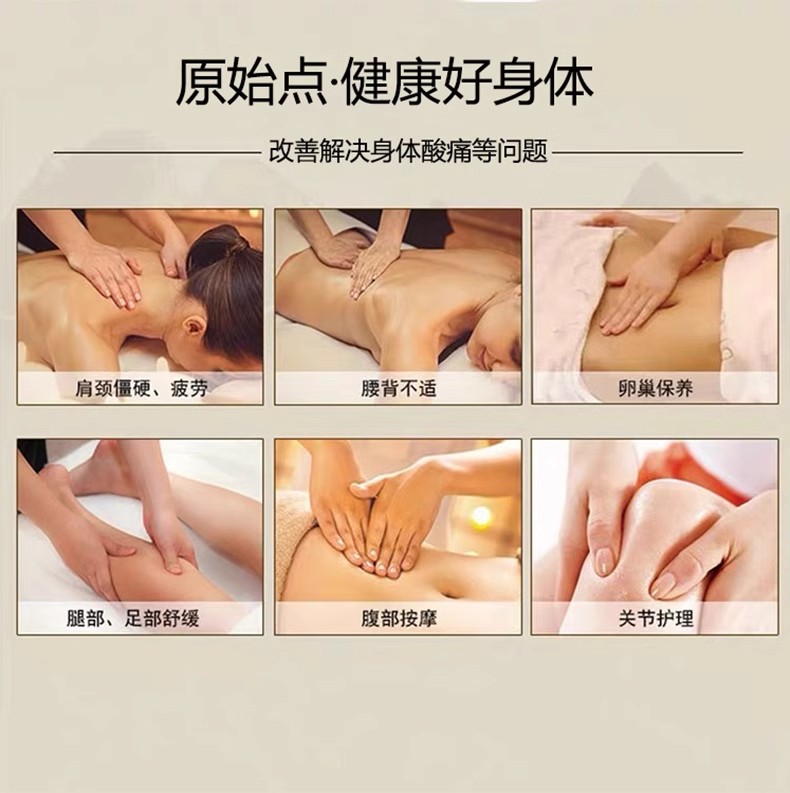 原始点·健康好身体

改善解决身体酸痛等问题

肩颈僵硬、疲劳

腰背不适

卵巢保养

腿部、足部舒缓

腹部按摩

关节护理