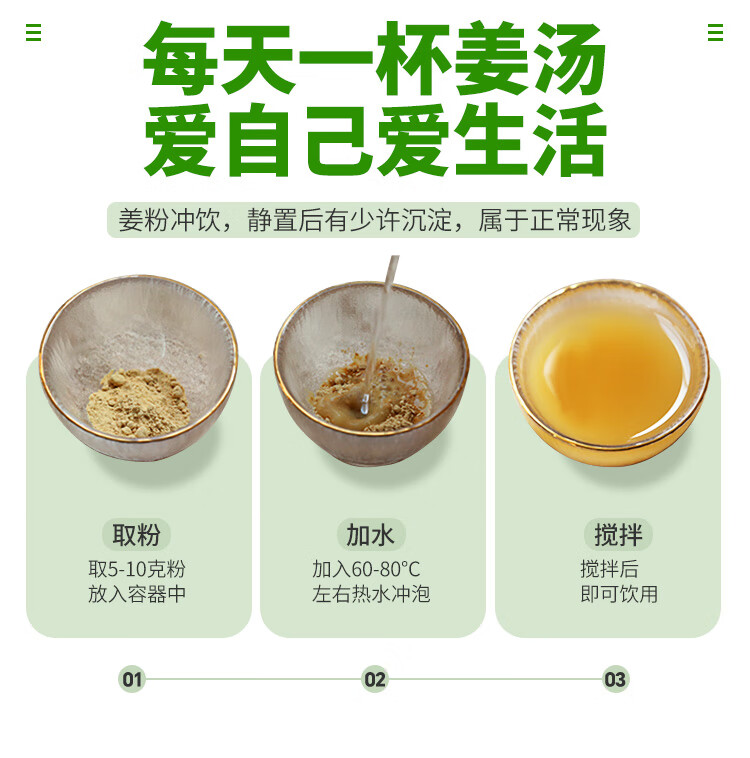 每天一杯姜汤
爱自己爱生活

姜粉冲饮，静置后有少许沉淀，属于正常现象

取粉
取5-10克粉
放入容器中

加水
加入60-80°C
左右热水冲泡

搅拌
搅拌后
即可饮用

01

02

03