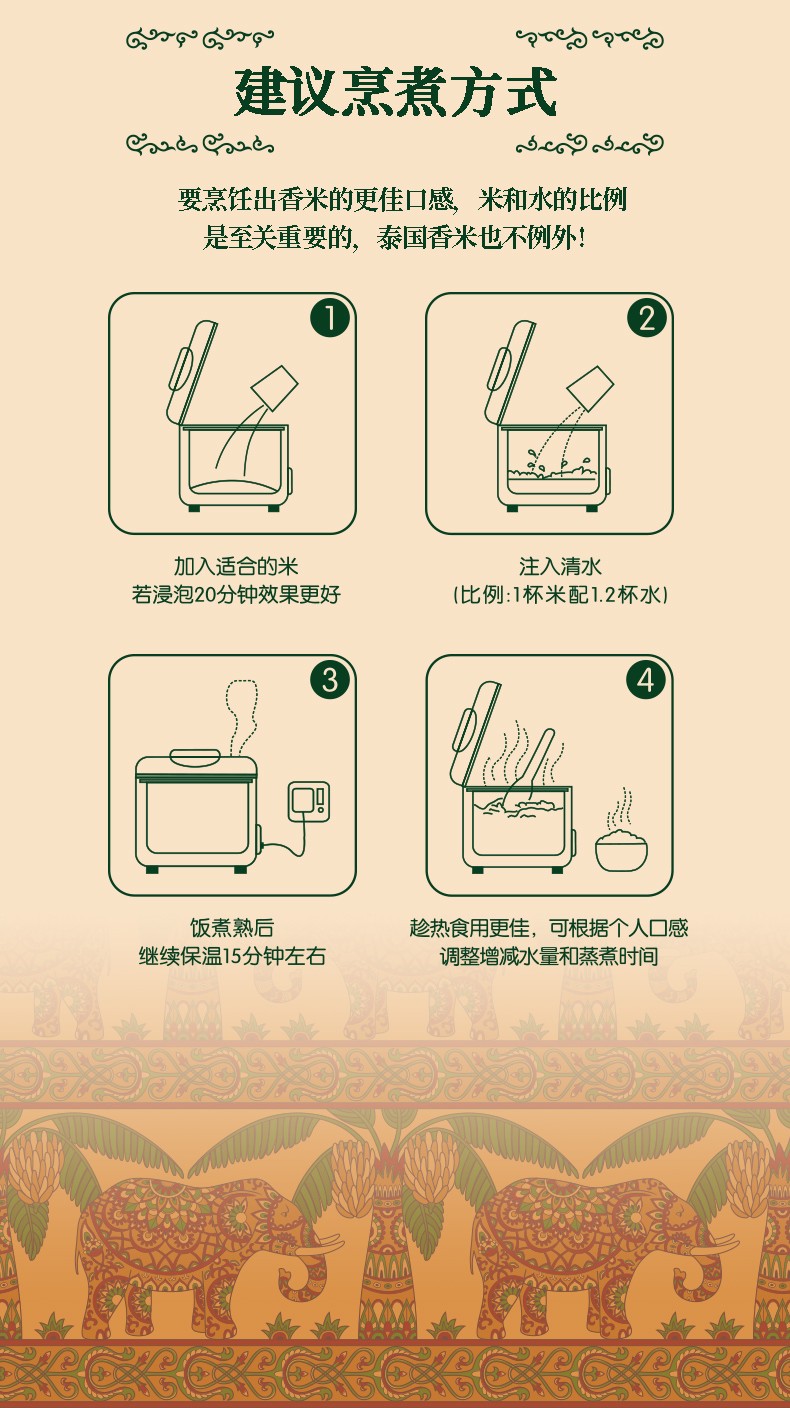 建议烹煮方式

要烹饪出香米的更佳口感，米和水的比例是至关重要的，泰国香米也不例外！

1

加入适合的米
若浸泡20分钟效果更好

2

注入清水
（比例：1杯米配1.2杯水）

3

饭煮熟后
继续保温15分钟左右

4

趁热食用更佳，可根据个人口感
调整增减水量和蒸煮时间