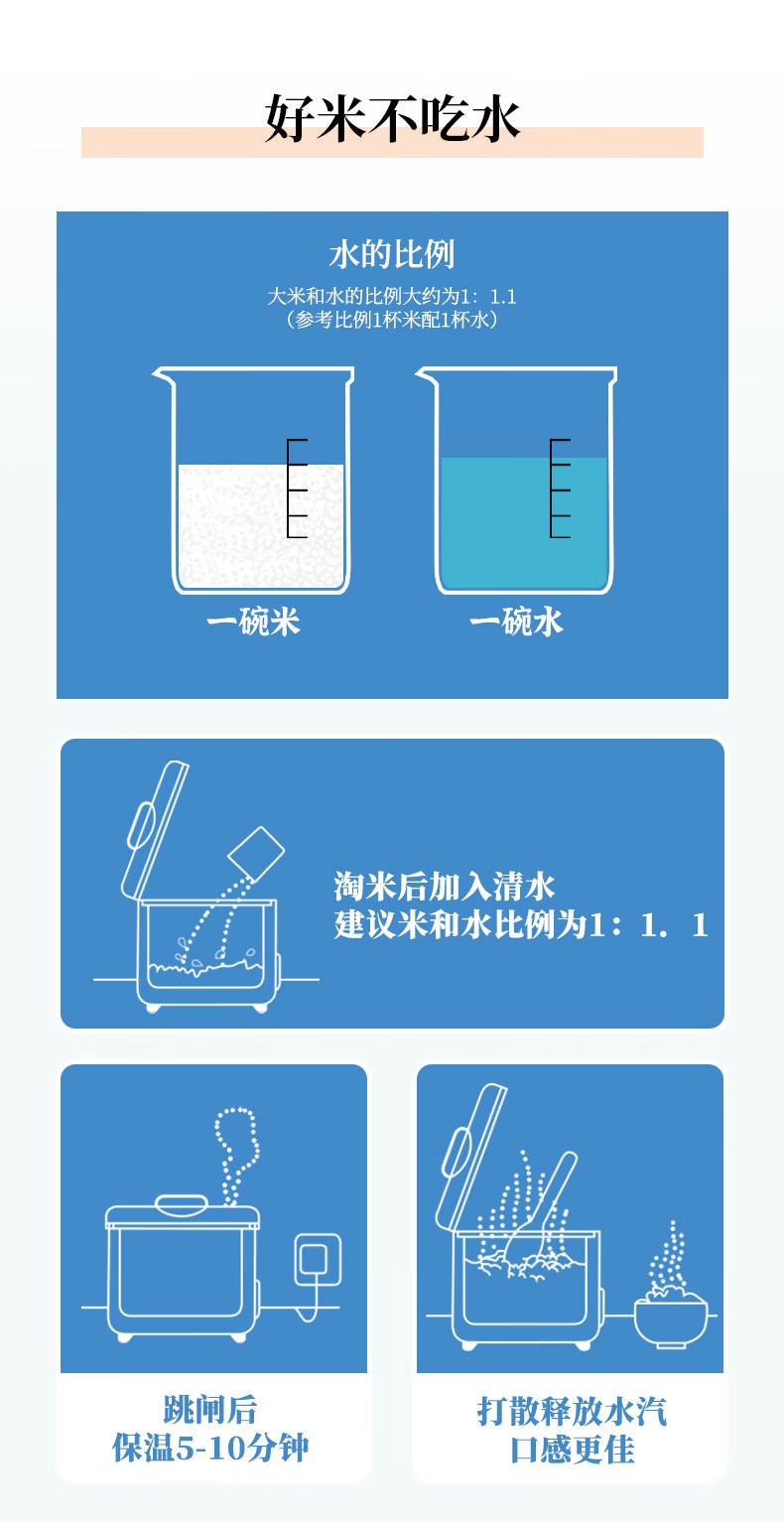 好米不吃水

水的比例

大米和水的比例大约为1：1.1
（参考比例1杯米配1杯水）

一碗米

一碗水

淘米后加入清水
建议米和水比例为1：1．1

跳闸后
保温5-10分钟

打散释放水汽
口感更佳