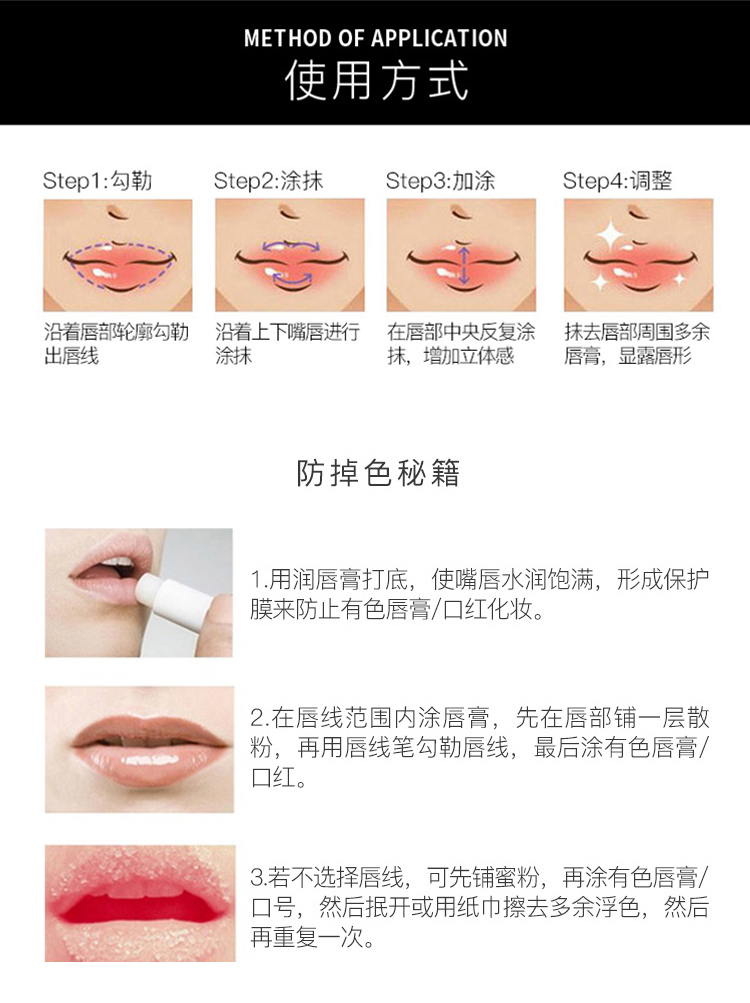 METHOD OF APPLICATION
使用方式

Step1:勾勒
沿着唇部轮廓勾勒出唇线

Step2:涂抹
沿着上下嘴唇进行涂抹

Step3:加涂
在唇部中央反复涂抹，增加立体感

Step4:调整
抹去唇部周围多余唇膏，显露唇形

防掉色秘籍

1.用润唇膏打底，使嘴唇水润饱满，形成保护膜来防止有色唇膏/口红化妆。

2.在唇线范围内涂唇膏，先在唇部铺一层散粉，再用唇线笔勾勒唇线，最后涂有色唇膏/口红。

3.若不选择唇线，可先铺蜜粉，再涂有色唇膏/口号，然后抿开或用纸巾擦去多余浮色，然后再重复一次。