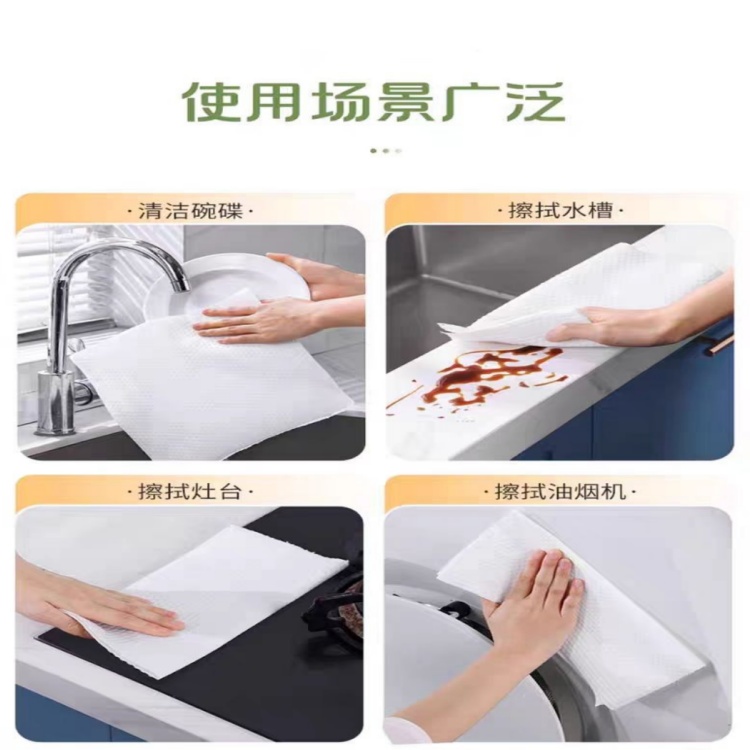 使用场景广泛

·清洁碗碟·

·擦拭水槽·

·擦拭灶台·

·擦拭油烟机·