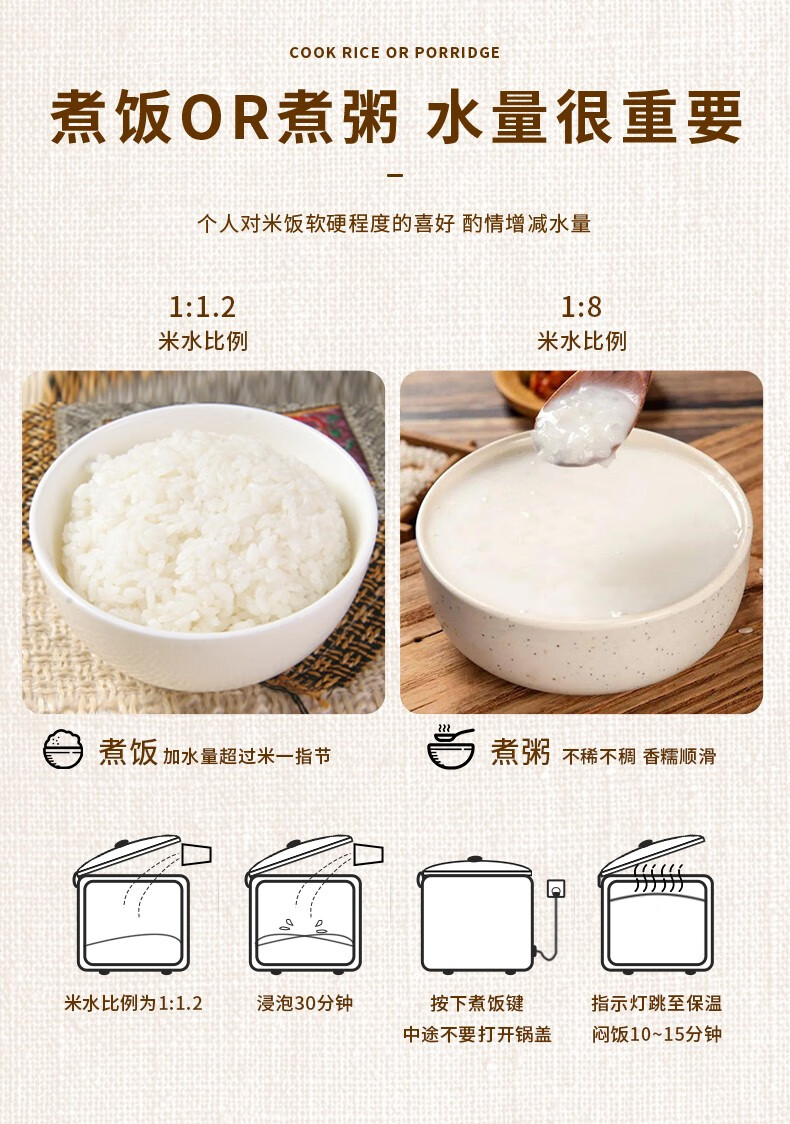 COOK RICE OR PORRIDGE

煮饭OR煮粥 水量很重要

个人对米饭软硬程度的喜好 酌情增减水量

1:1.2
米水比例

1:8
米水比例

煮饭 加水量超过米一指节

煮粥 不稀不稠 香糯顺滑

米水比例为1:1.2

浸泡30分钟

按下煮饭键
中途不要打开锅盖

指示灯跳至保温
闷饭10~15分钟