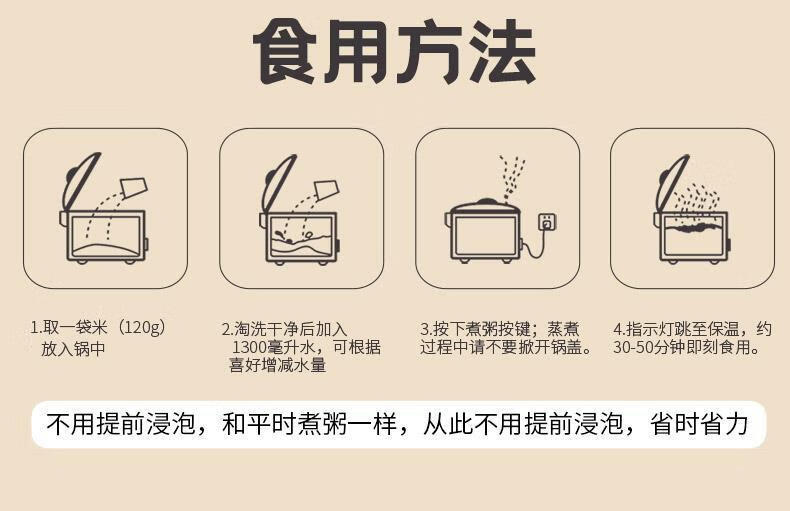 食用方法

1.取一袋米（120g）放入锅中

2.淘洗干净后加入1300毫升水，可根据喜好增减水量

3.按下煮粥按键；蒸煮过程中请不要掀开锅盖。

4.指示灯跳至保温，约30-50分钟即刻食用。

不用提前浸泡，和平时煮粥一样，从此不用提前浸泡，省时省力