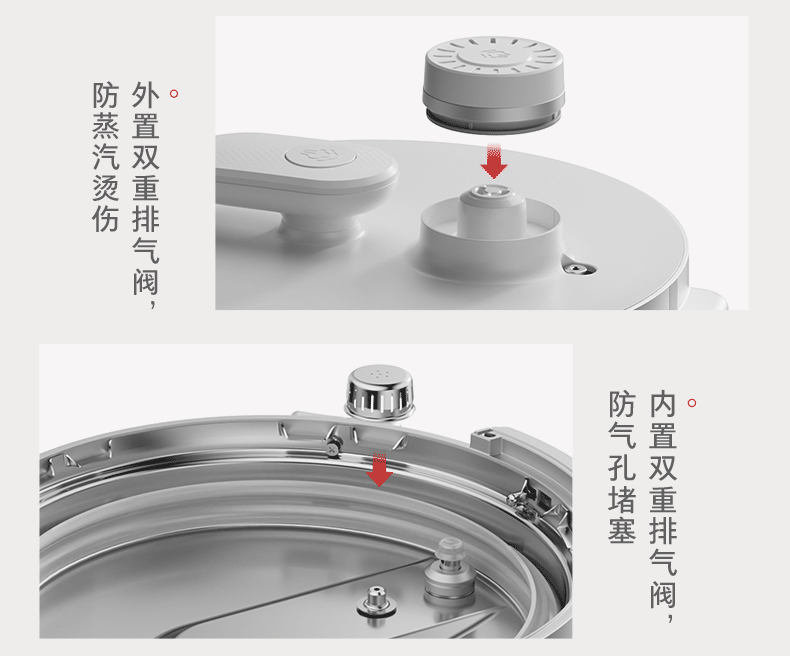 外置双重排气阀，
防蒸汽烫伤

内置双重排气阀，
防气孔堵塞