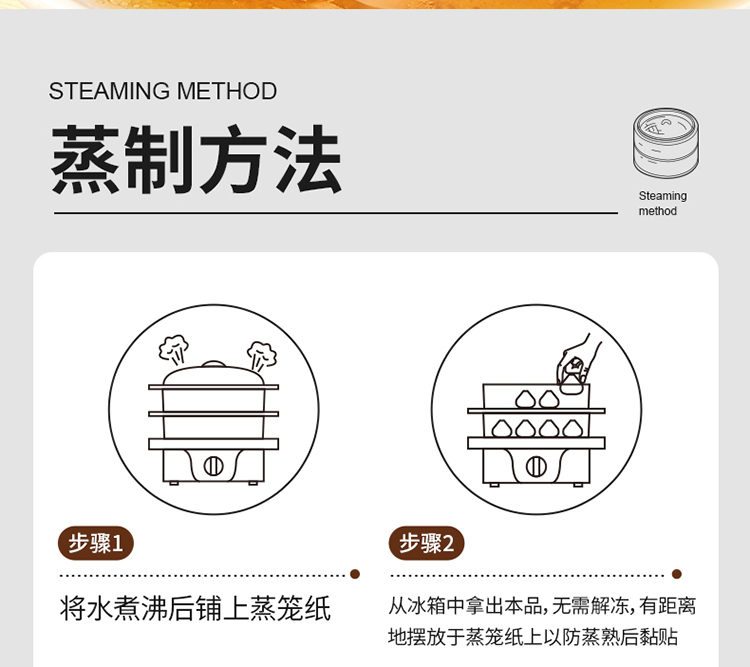 STEAMING METHOD

蒸制方法

Steaming method

步骤1

将水煮沸后铺上蒸笼纸

步骤2

从冰箱中拿出本品，无需解冻，有距离地摆放于蒸笼纸上以防蒸熟后黏贴