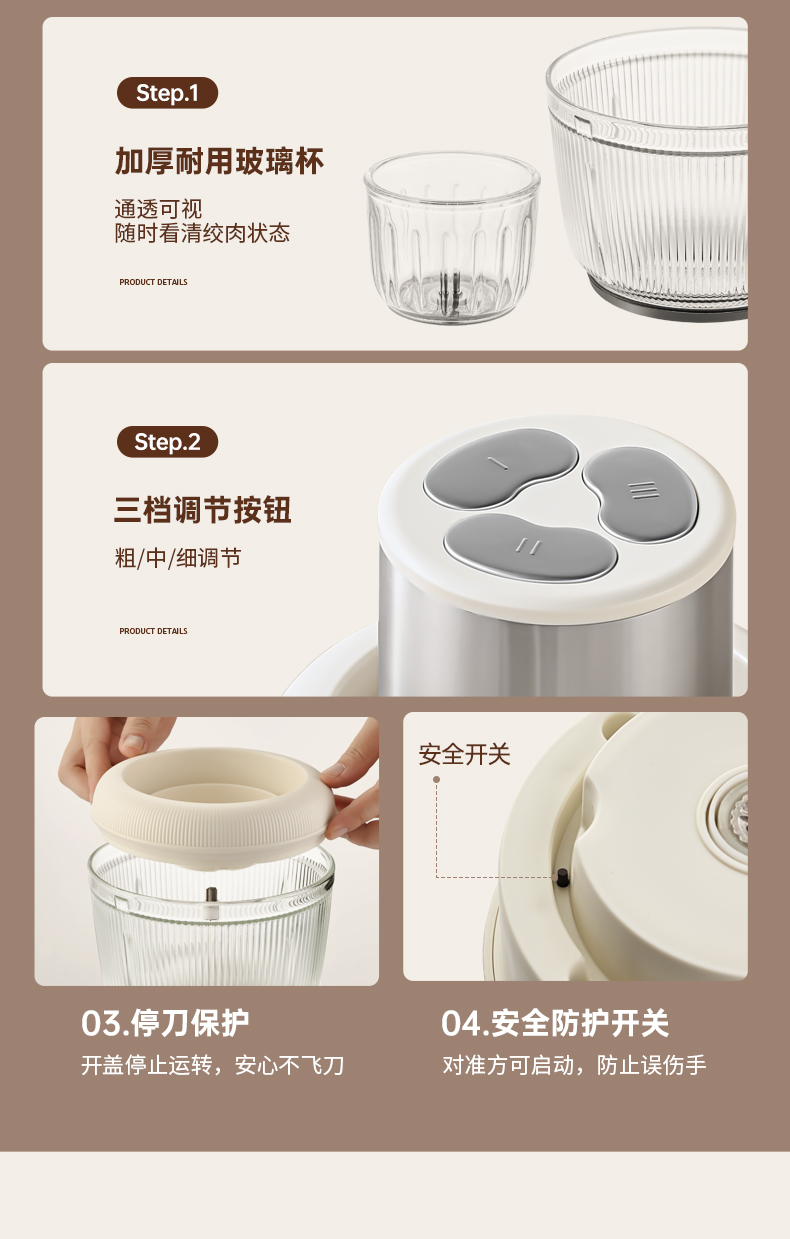 Step.1

加厚耐用玻璃杯

通透可视
随时看清绞肉状态

PRODUCT DETAILS

Step.2

三档调节按钮

粗/中/细调节

PRODUCT DETAILS

I

III

II

安全开关

03.停刀保护

开盖停止运转，安心不飞刀

04.安全防护开关

对准方可启动，防止误伤手