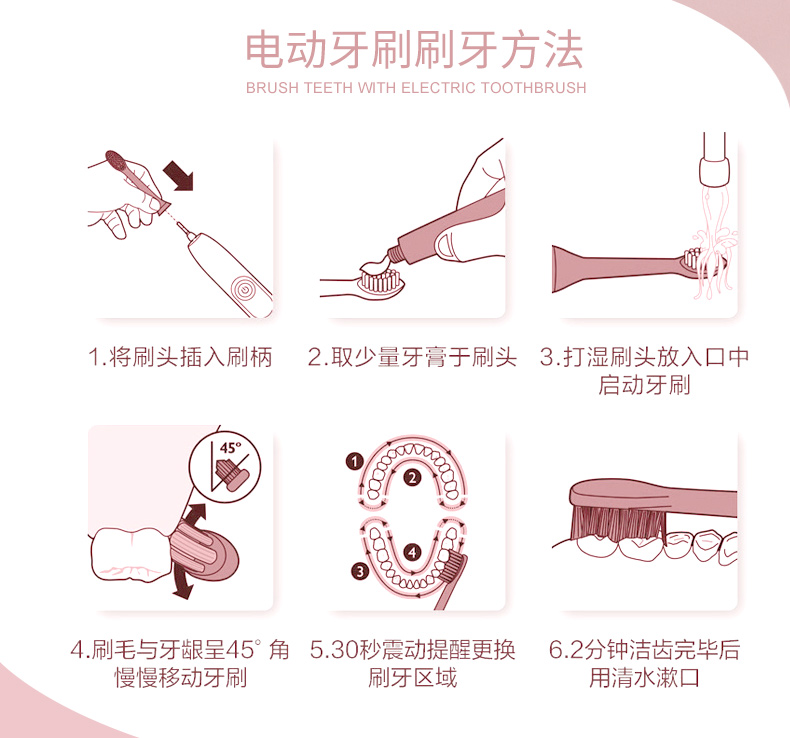 电动牙刷刷牙方法
BRUSH TEETH WITH ELECTRIC TOOTHBRUSH

1.将刷头插入刷柄

2.取少量牙膏于刷头

3.打湿刷头放入口中启动牙刷

45°

1
2
3
4

4.刷毛与牙龈呈45°角慢慢移动牙刷

5.30秒震动提醒更换刷牙区域

6.2分钟洁齿完毕后用清水漱口