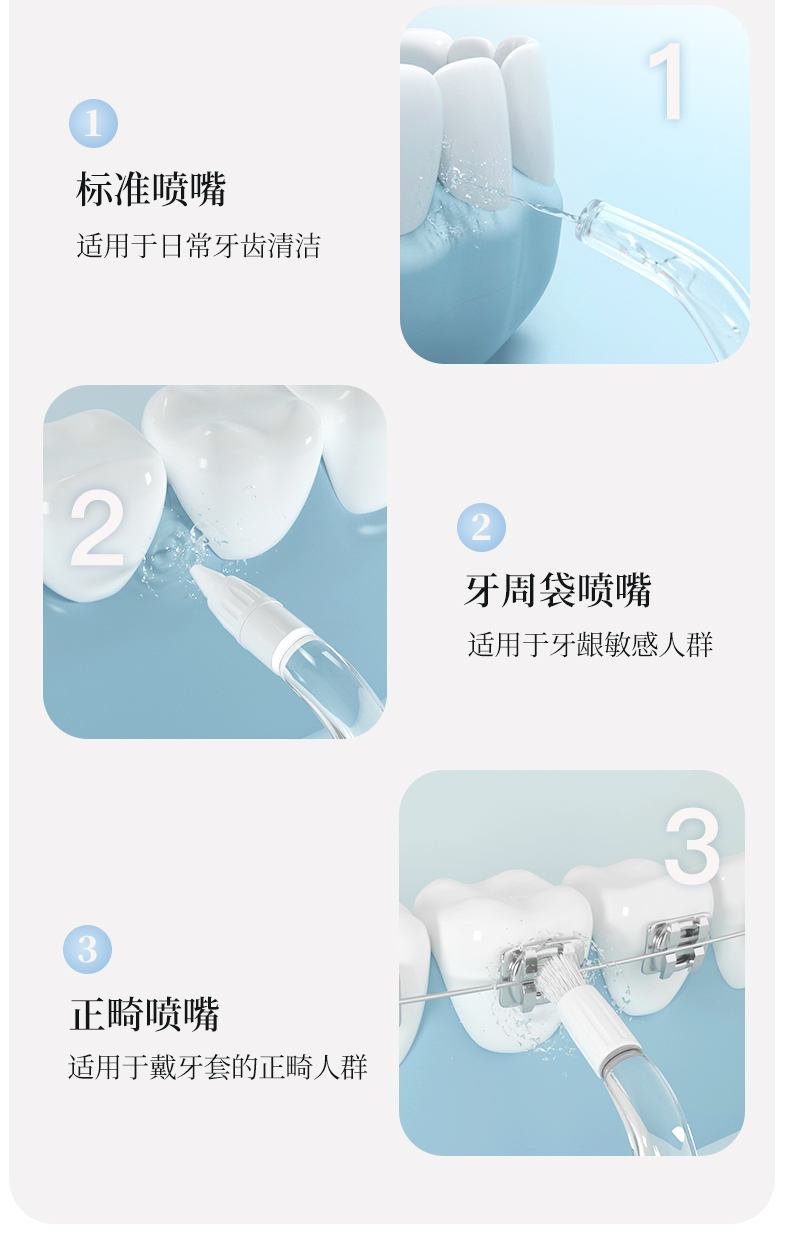 1

标准喷嘴

适用于日常牙齿清洁

1

2

2

牙周袋喷嘴

适用于牙龈敏感人群

3

3

正畸喷嘴

适用于戴牙套的正畸人群