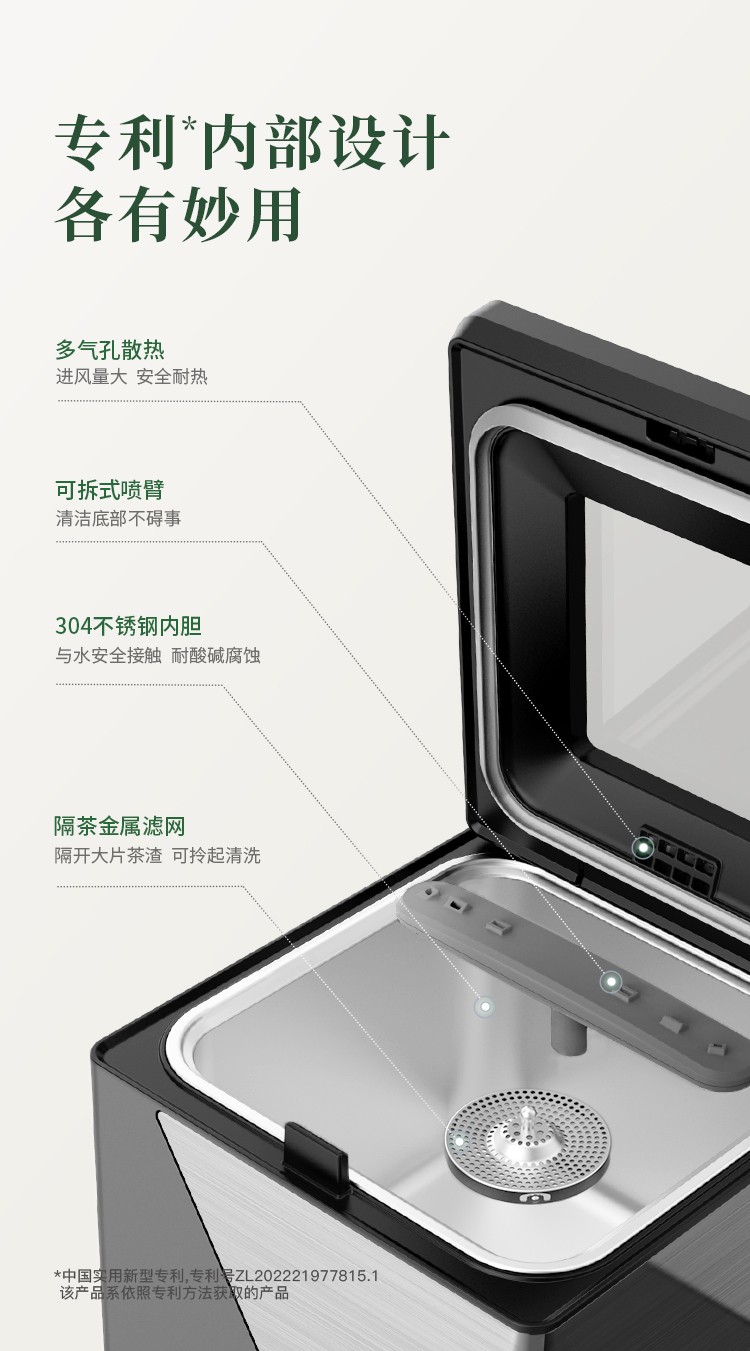 专利*内部设计
各有妙用

多气孔散热
进风量大 安全耐热

可拆式喷臂
清洁底部不碍事

304不锈钢内胆
与水安全接触 耐酸碱腐蚀

隔茶金属滤网
隔开大片茶渣 可拎起清洗

*中国实用新型专利,专利号ZL202221977815.1
该产品系依照专利方法获取的产品