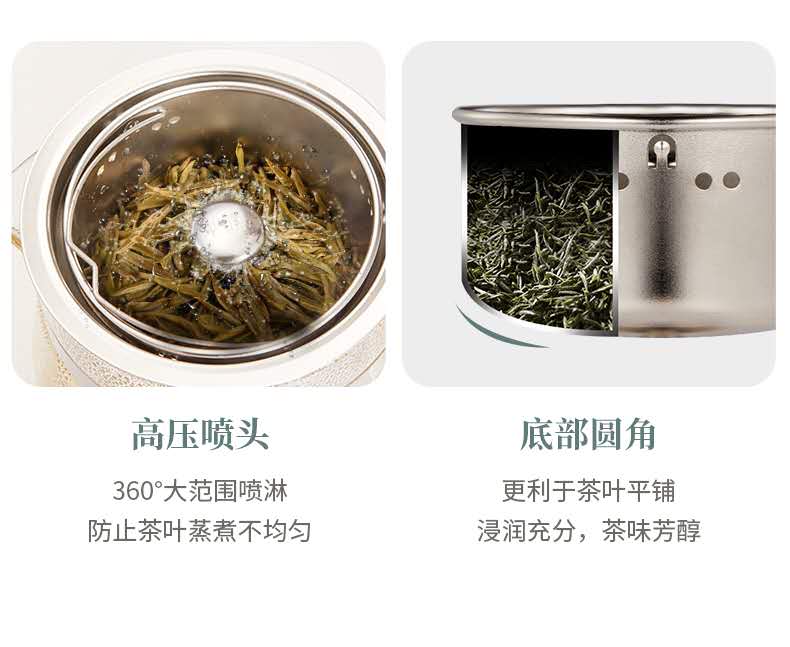 高压喷头

360°大范围喷淋
防止茶叶蒸煮不均匀

底部圆角

更利于茶叶平铺
浸润充分，茶味芳醇