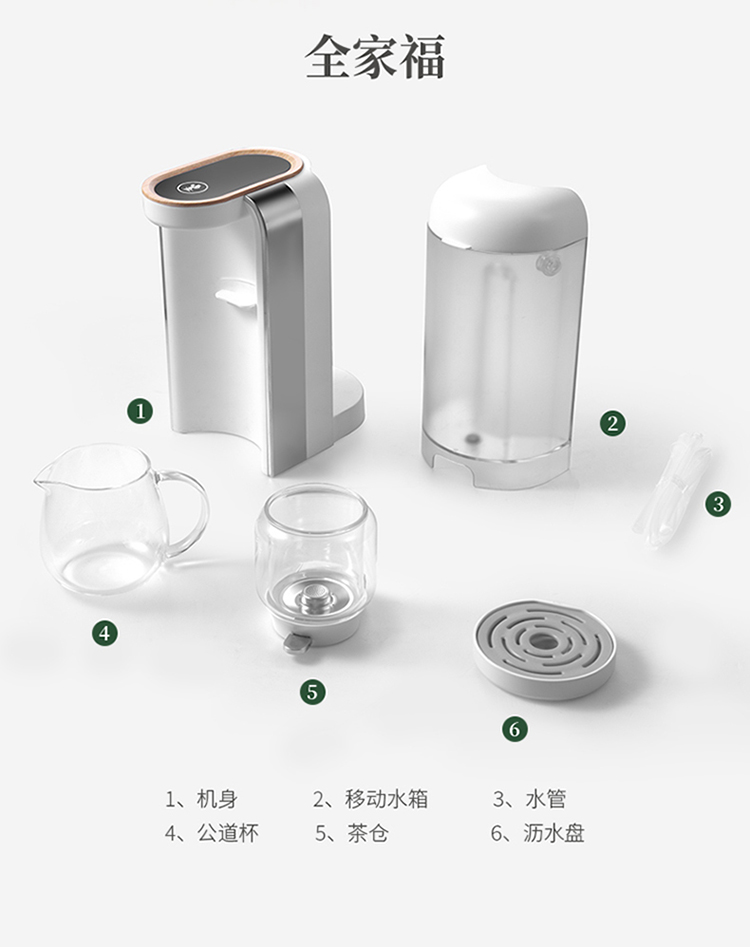 全家福

1

2

3

4

5

6

1、机身　2、移动水箱　3、水管
4、公道杯　5、茶仓　6、沥水盘