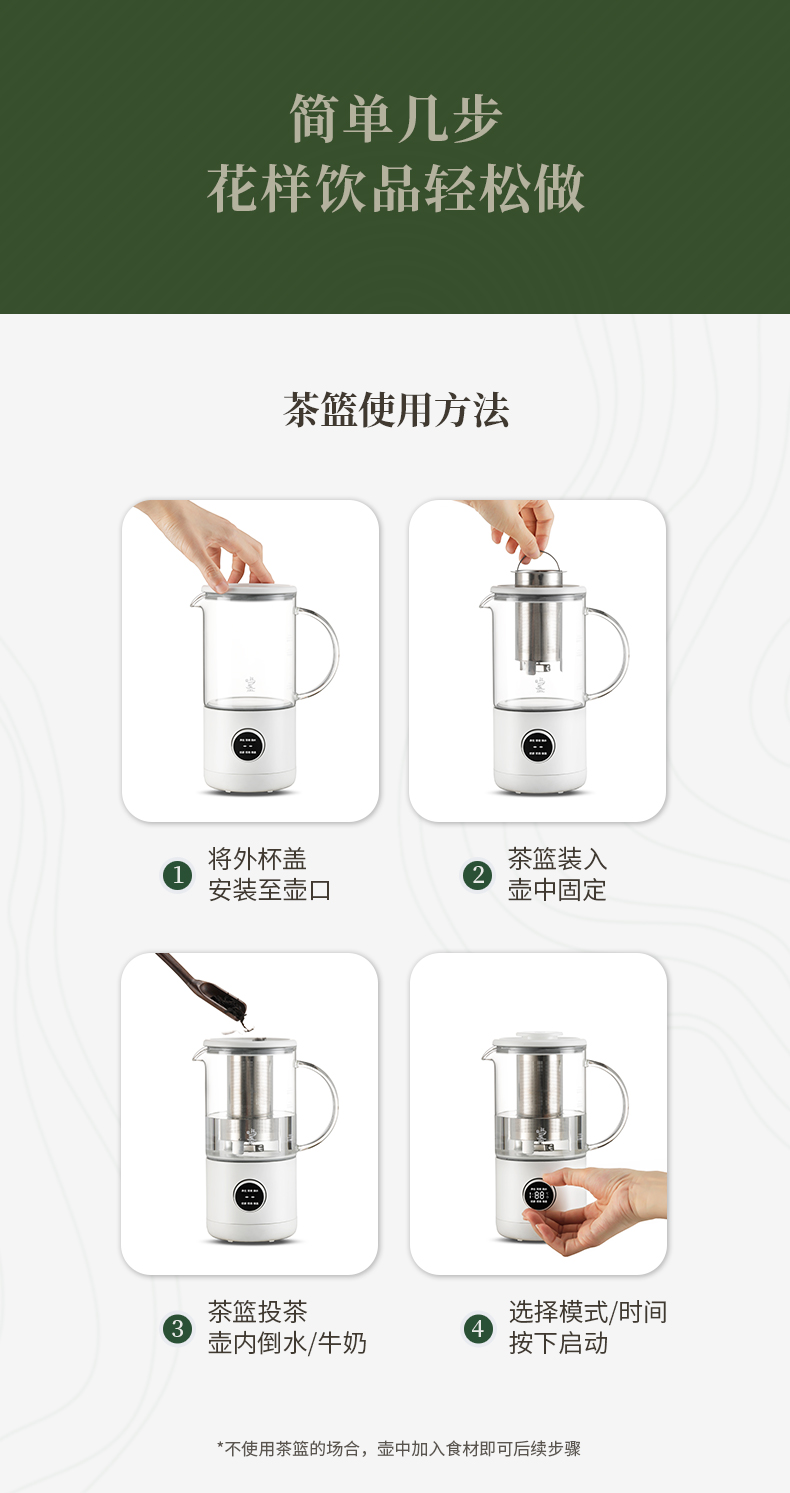 简单几步
花样饮品轻松做

茶篮使用方法

1 将外杯盖
安装至壶口

2 茶篮装入
壶中固定

3 茶篮投茶
壶内倒水/牛奶

4 选择模式/时间
按下启动

*不使用茶篮的场合，壶中加入食材即可后续步骤