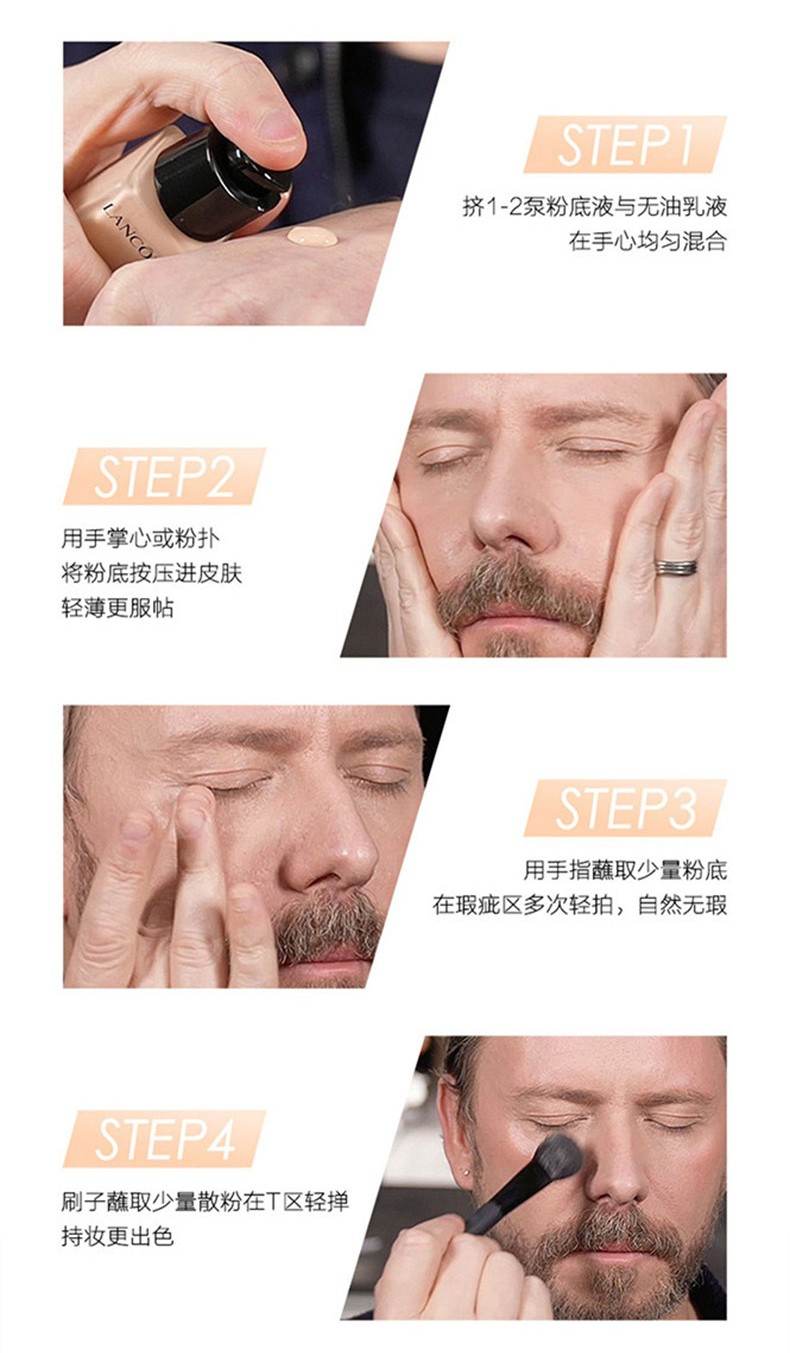 LANCO

STEP1

挤1-2泵粉底液与无油乳液
在手心均匀混合

STEP2

用手掌心或粉扑
将粉底按压进皮肤
轻薄更服帖

STEP3

用手指蘸取少量粉底
在瑕疵区多次轻拍，自然无瑕

STEP4

刷子蘸取少量散粉在T区轻掸
持妆更出色