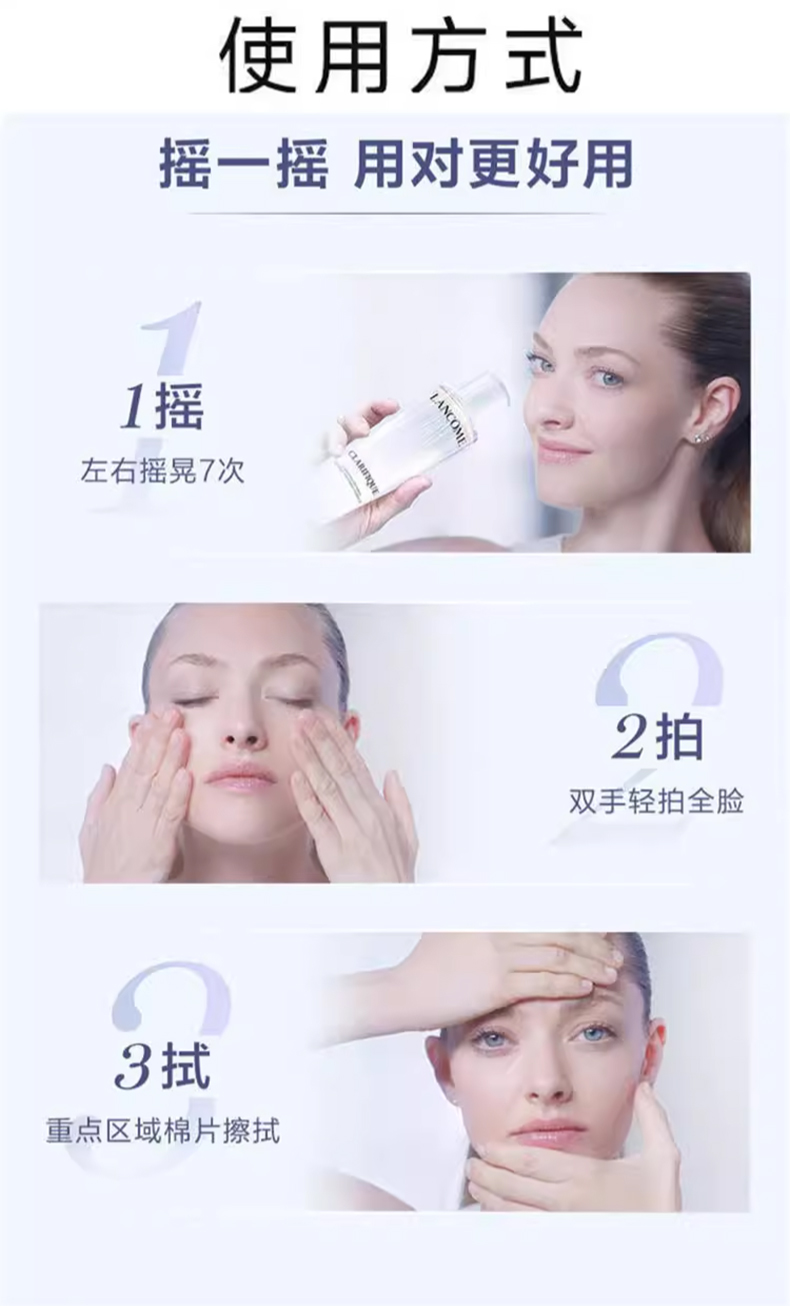 使用方式

摇一摇 用对更好用

1摇
左右摇晃7次

LANCOME
CLARIFIQUE

2拍
双手轻拍全脸

3拭
重点区域棉片擦拭