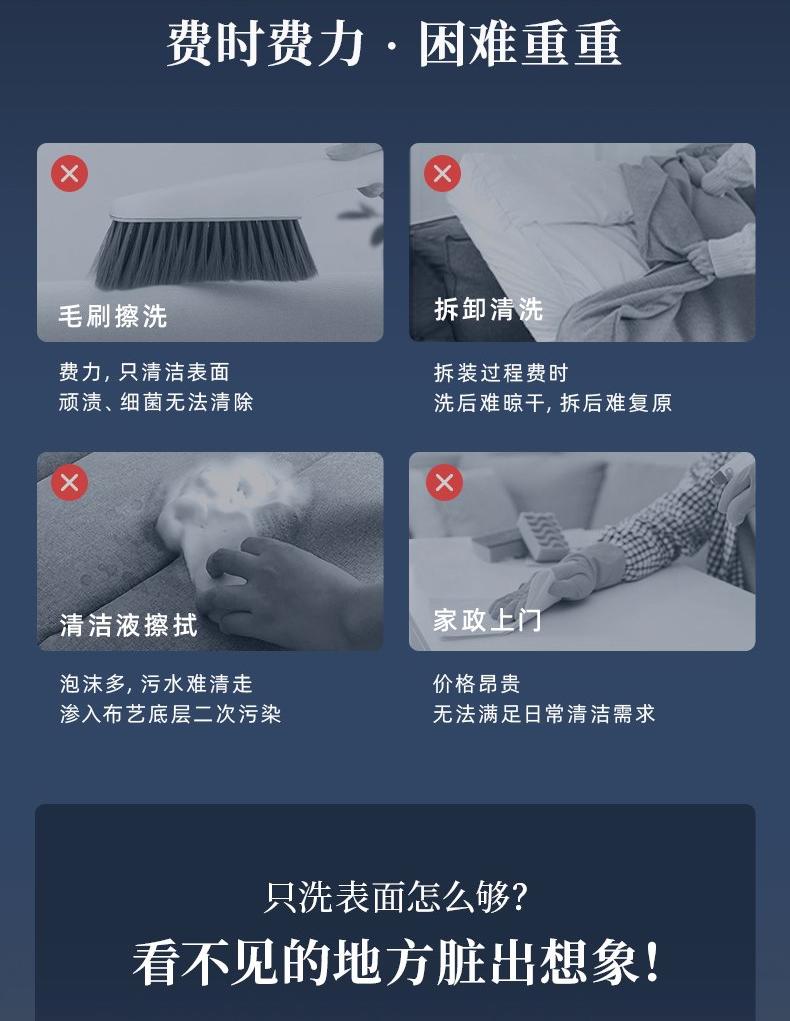 费时费力 · 困难重重

毛刷擦洗

费力，只清洁表面
顽渍、细菌无法清除

拆卸清洗

拆装过程费时
洗后难晾干，拆后难复原

清洁液擦拭

泡沫多，污水难清走
渗入布艺底层二次污染

家政上门

价格昂贵
无法满足日常清洁需求

只洗表面怎么够？
看不见的地方脏出想象！