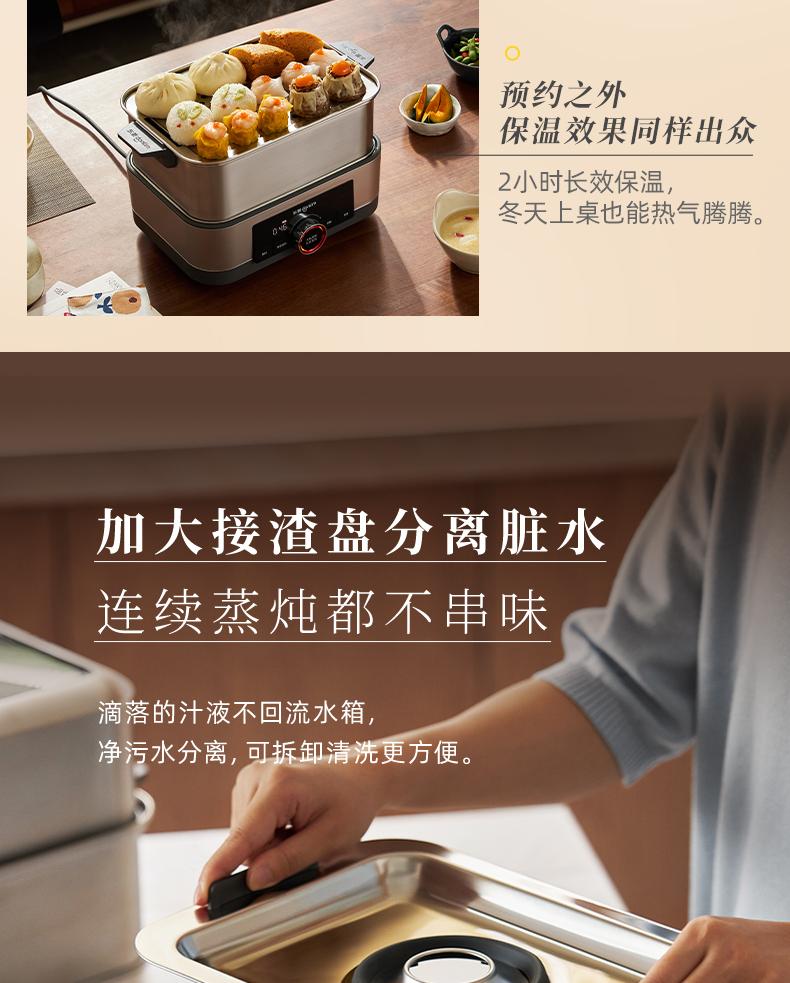 预约之外
保温效果同样出众

2小时长效保温，
冬天上桌也能热气腾腾。

加大接渣盘分离脏水
连续蒸炖都不串味

滴落的汁液不回流水箱，
净污水分离，可拆卸清洗更方便。