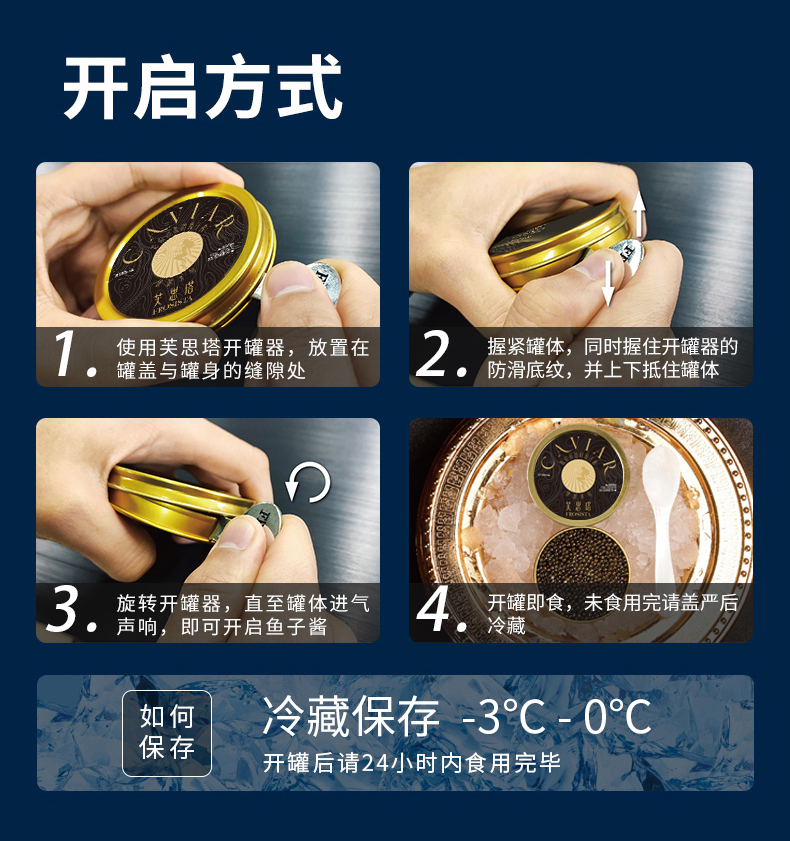 开启方式

CAVIAR
芙思塔
FROSISTA

1. 使用芙思塔开罐器，放置在罐盖与罐身的缝隙处

2. 握紧罐体，同时握住开罐器的防滑底纹，并上下抵住罐体

3. 旋转开罐器，直至罐体进气声响，即可开启鱼子酱

CAVIAR
芙思塔
FROSISTA

4. 开罐即食，未食用完请盖严后冷藏

如何保存

冷藏保存 -3°C - 0°C

开罐后请24小时内食用完毕