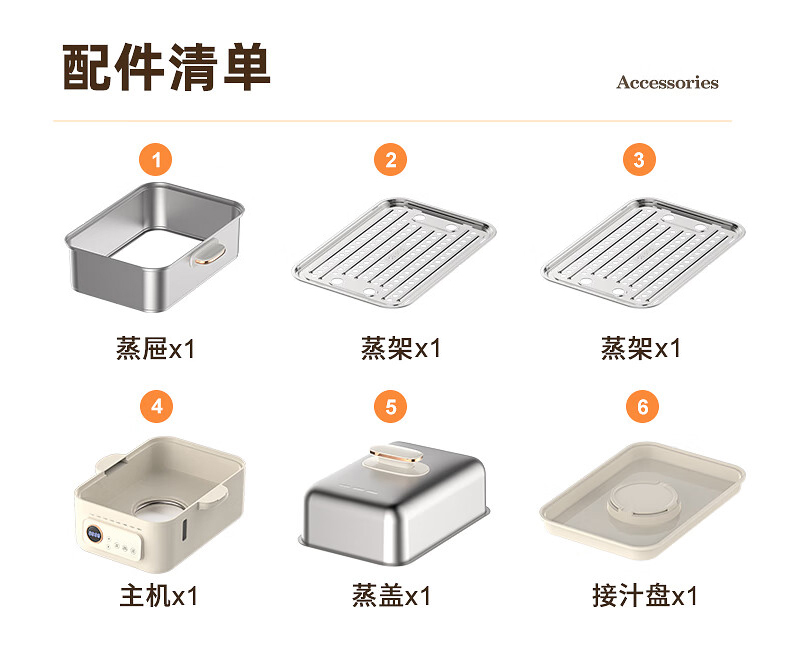 配件清单

Accessories

1

蒸屉x1

2

蒸架x1

3

蒸架x1

4

主机x1

5

蒸盖x1

6

接汁盘x1