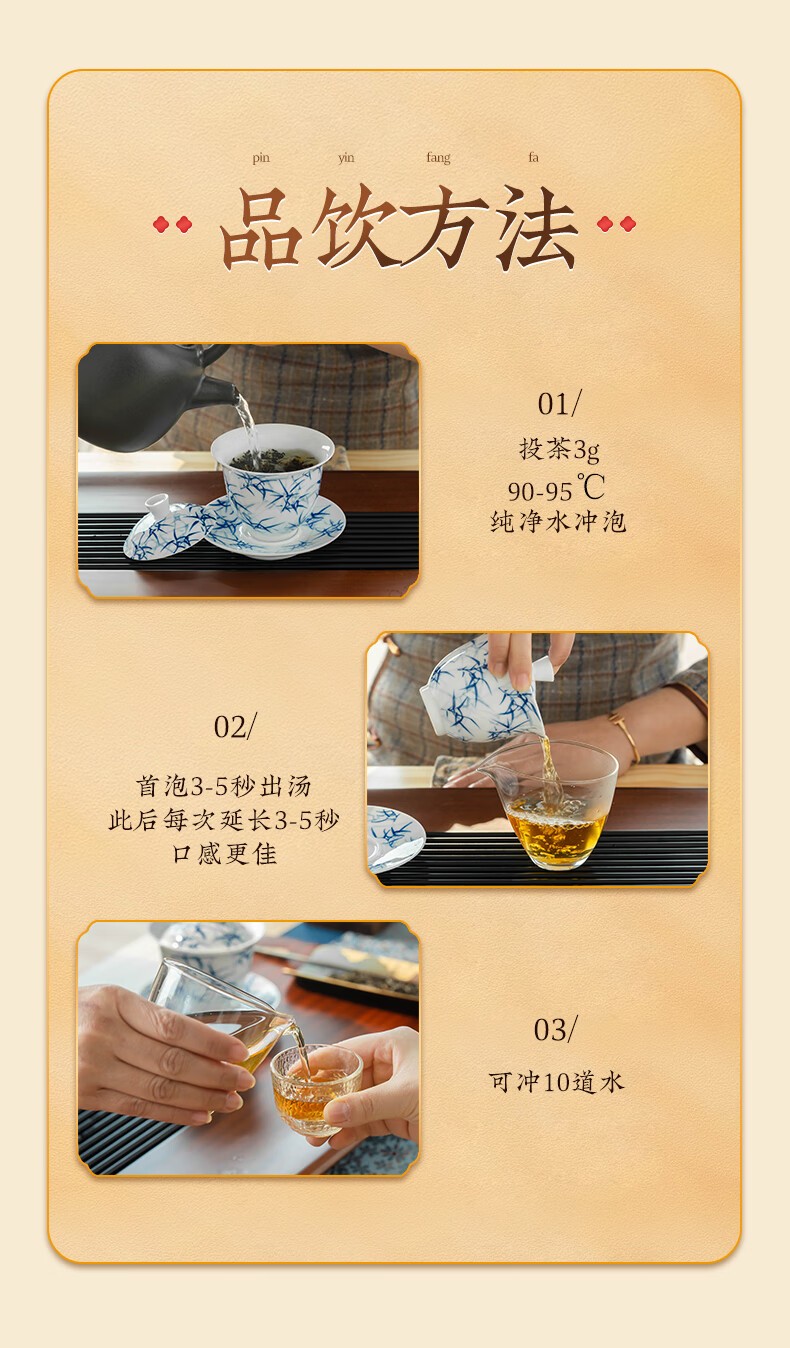 pin yin fang fa

品饮方法

01/
投茶3g
90-95℃
纯净水冲泡

02/
首泡3-5秒出汤
此后每次延长3-5秒
口感更佳

03/
可冲10道水